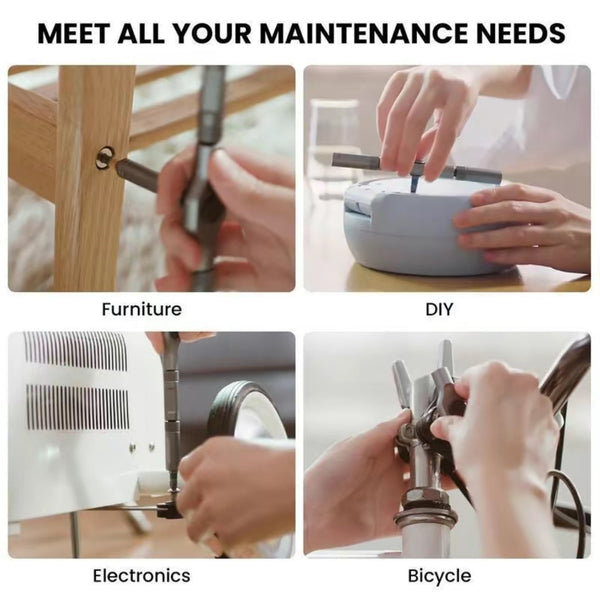 MEET ALL YOUR MAINTENANCE NEEDS

Furniture

DIY

Electronics

Bicycle