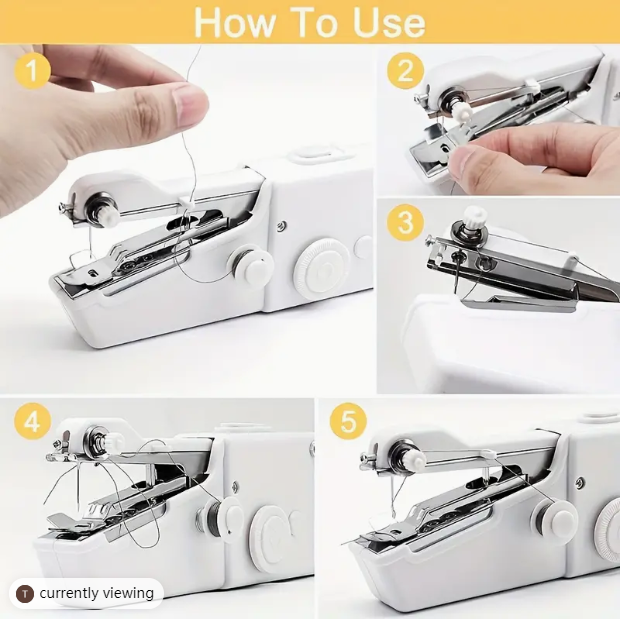 How To Use

1

2

3

4

5

T currently viewing