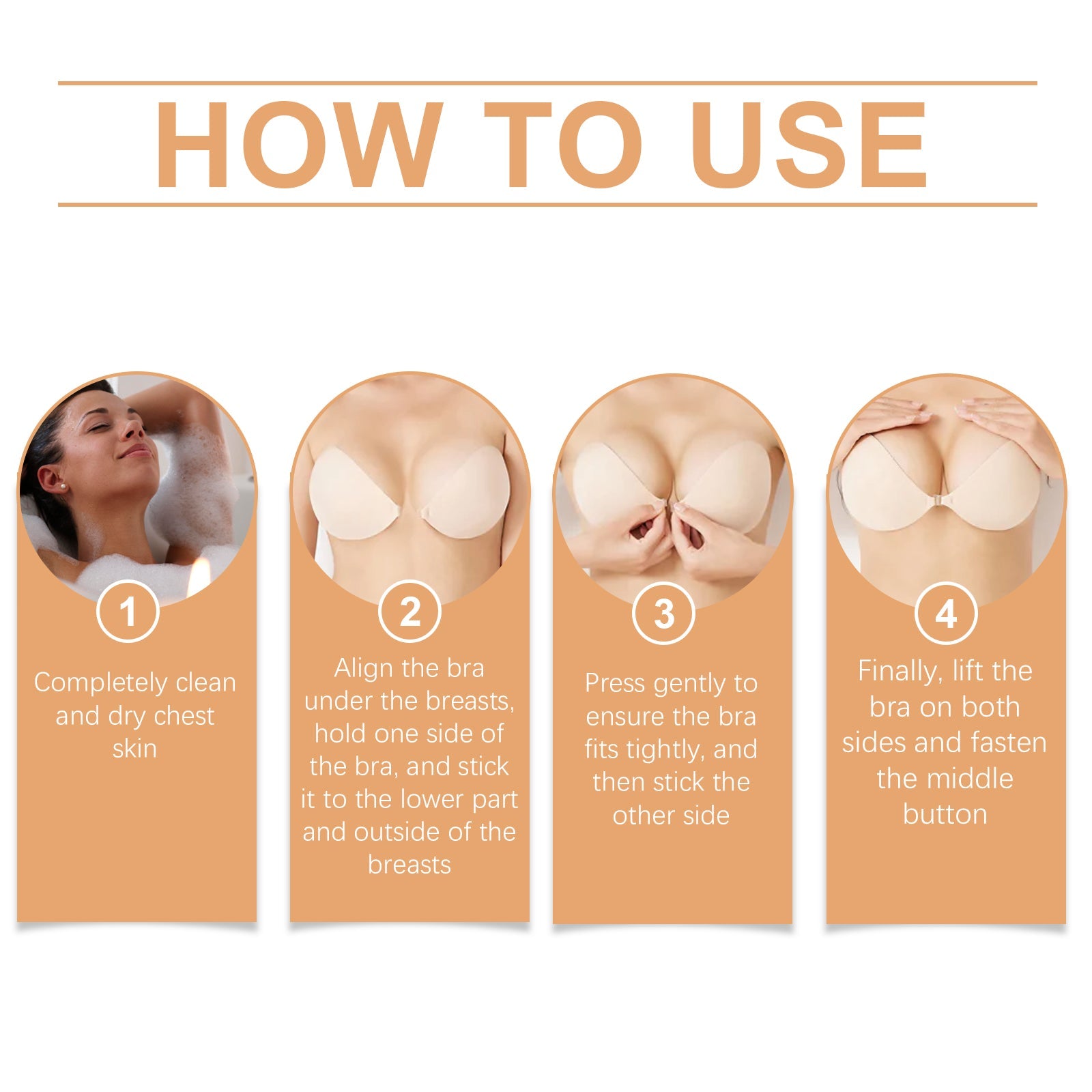 HOW TO USE

1

Completely clean and dry chest skin

2

Align the bra under the breasts, hold one side of the bra, and stick it to the lower part and outside of the breasts

3

Press gently to ensure the bra fits tightly, and then stick the other side

4

Finally, lift the bra on both sides and fasten the middle button