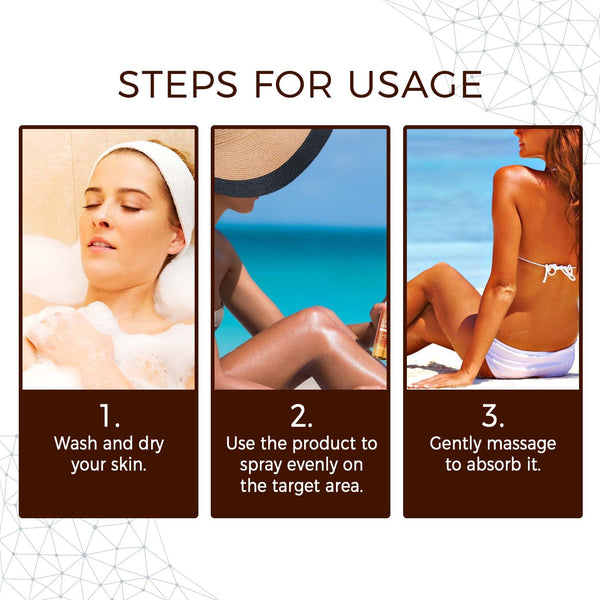 STEPS FOR USAGE

1.
Wash and dry your skin.

2.
Use the product to spray evenly on the target area.

3.
Gently massage to absorb it.