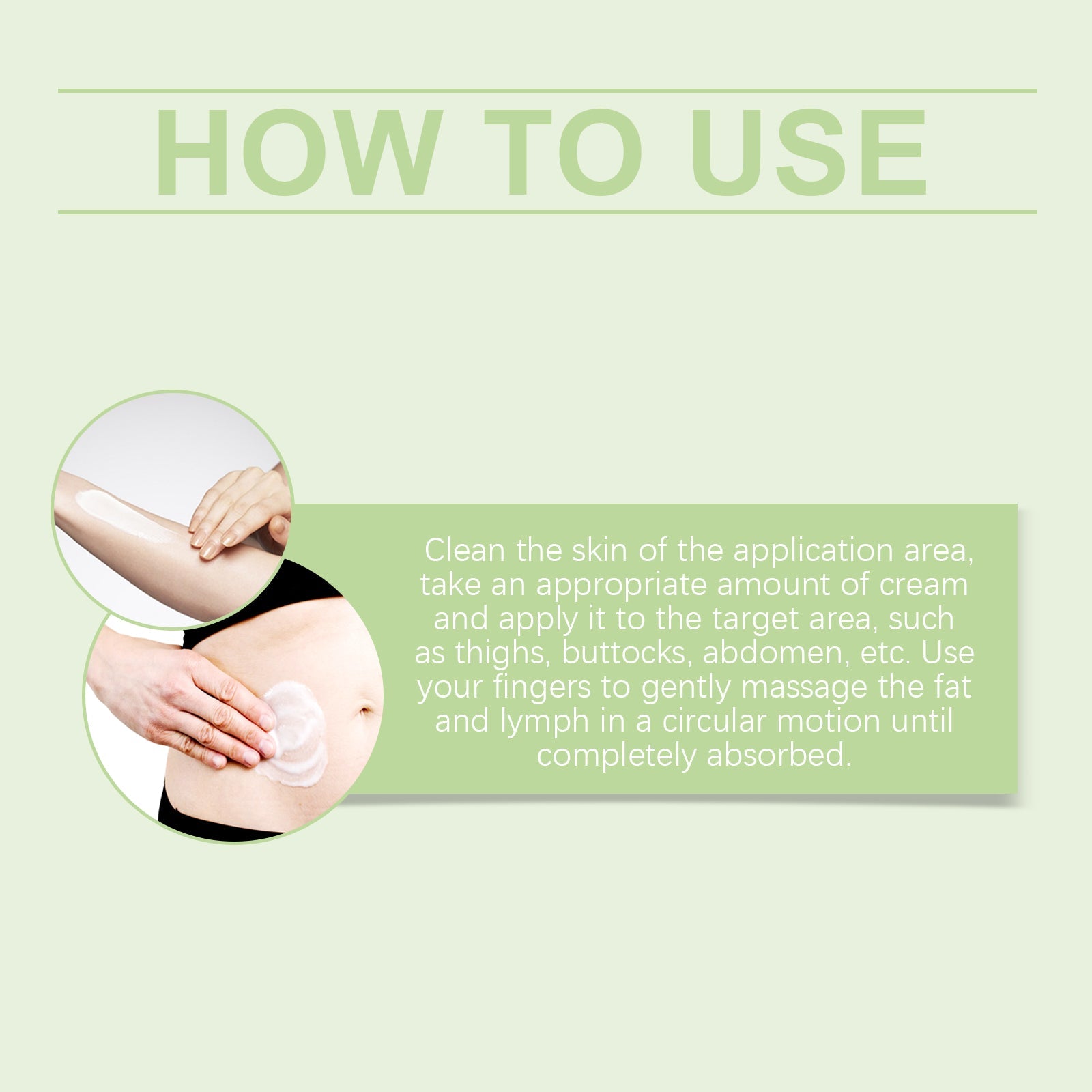 HOW TO USE

Clean the skin of the application area, take an appropriate amount of cream and apply it to the target area, such as thighs, buttocks, abdomen, etc. Use your fingers to gently massage the fat and lymph in a circular motion until completely absorbed.