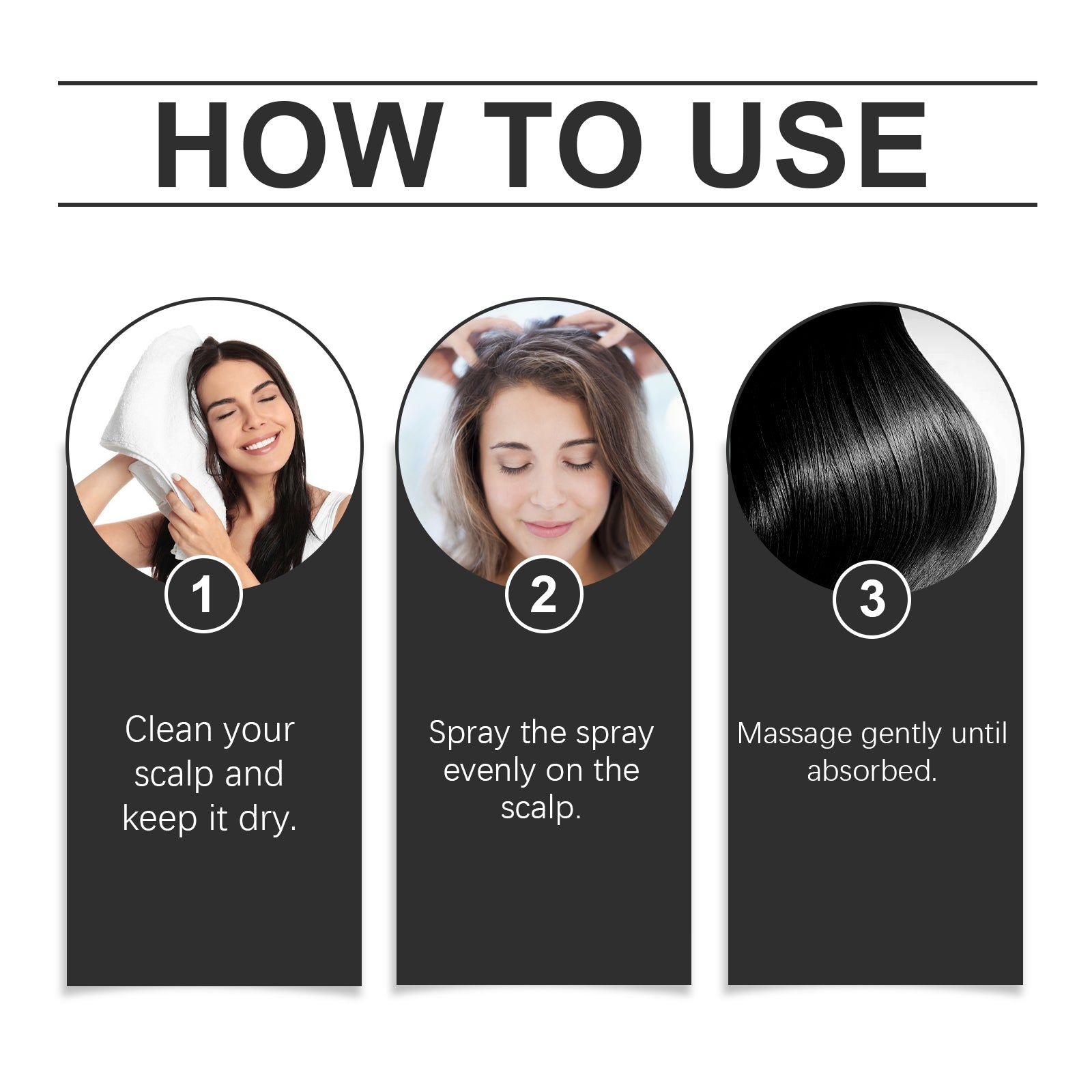 HOW TO USE

1

Clean your scalp and keep it dry.

2

Spray the spray evenly on the scalp.

3

Massage gently until absorbed.