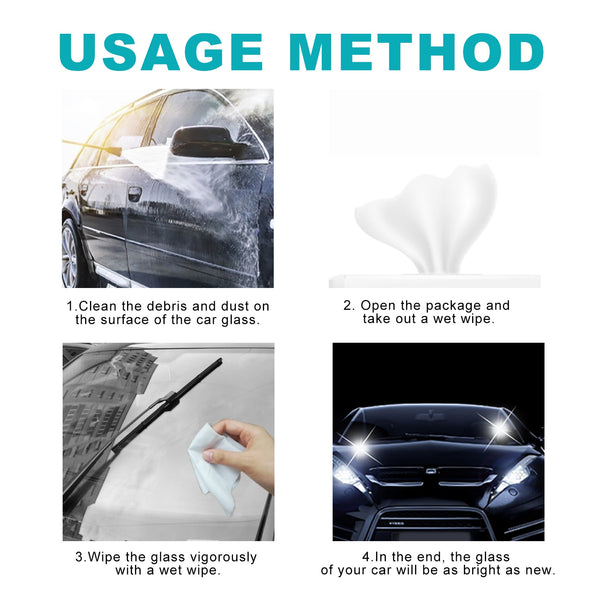 USAGE METHOD

1.Clean the debris and dust on the surface of the car glass.

2. Open the package and take out a wet wipe.

3.Wipe the glass vigorously with a wet wipe.

4.In the end, the glass of your car will be as bright as new.