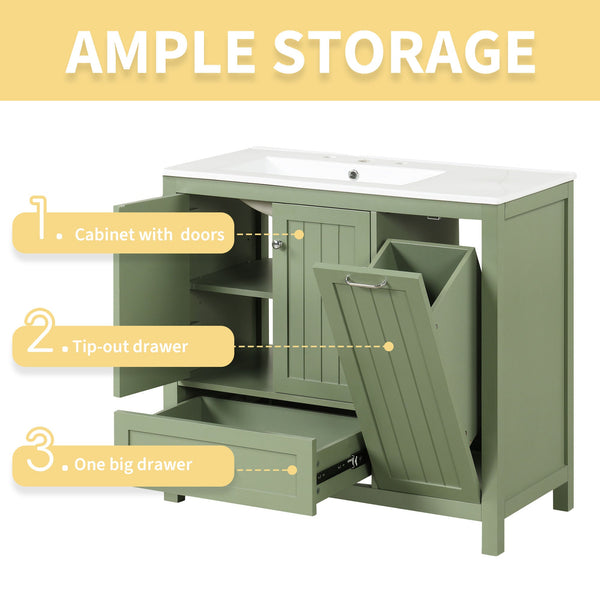 AMPLE STORAGE

1. Cabinet with doors

2. Tip-out drawer

3. One big drawer