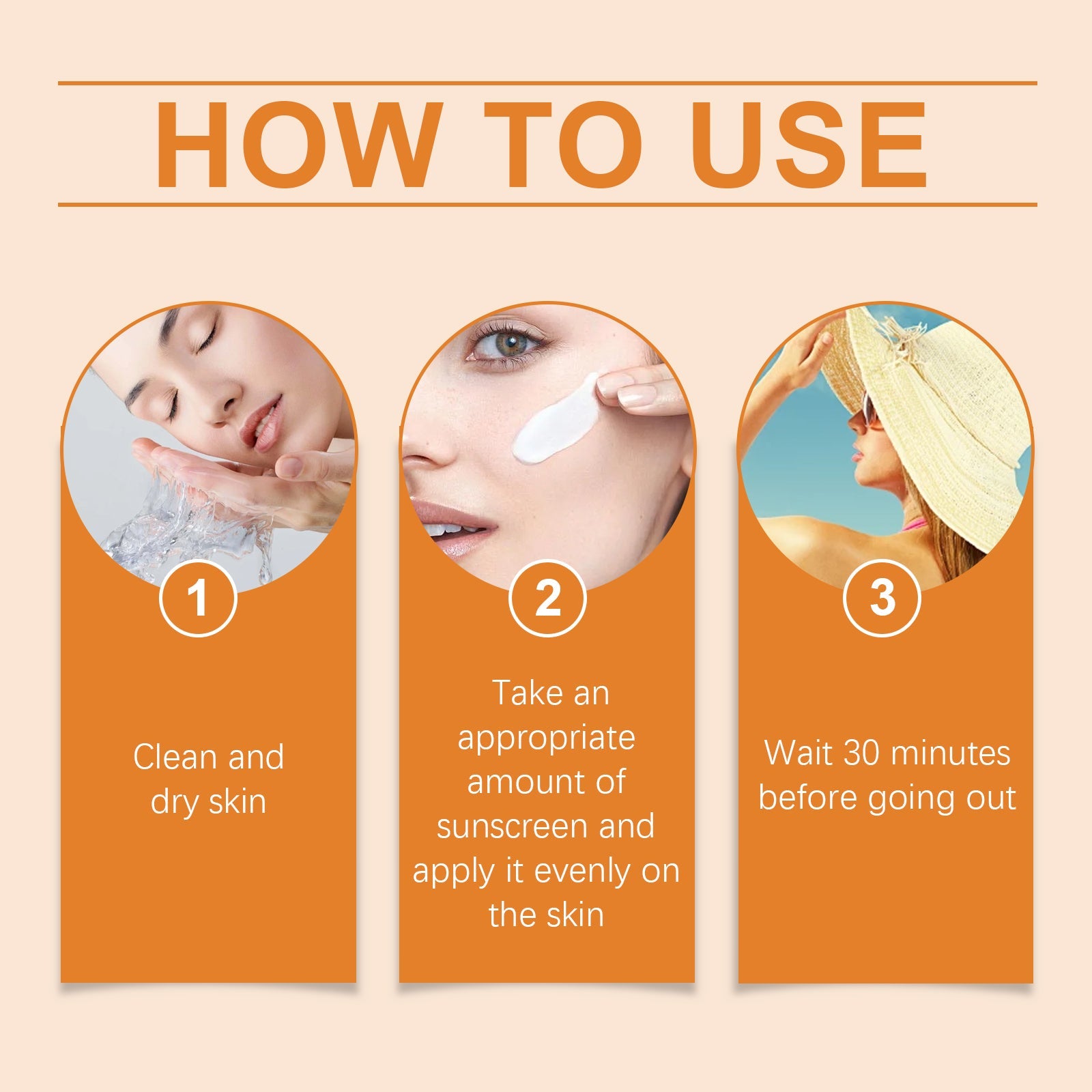 HOW TO USE

1

Clean and dry skin

2

Take an appropriate amount of sunscreen and apply it evenly on the skin

3

Wait 30 minutes before going out