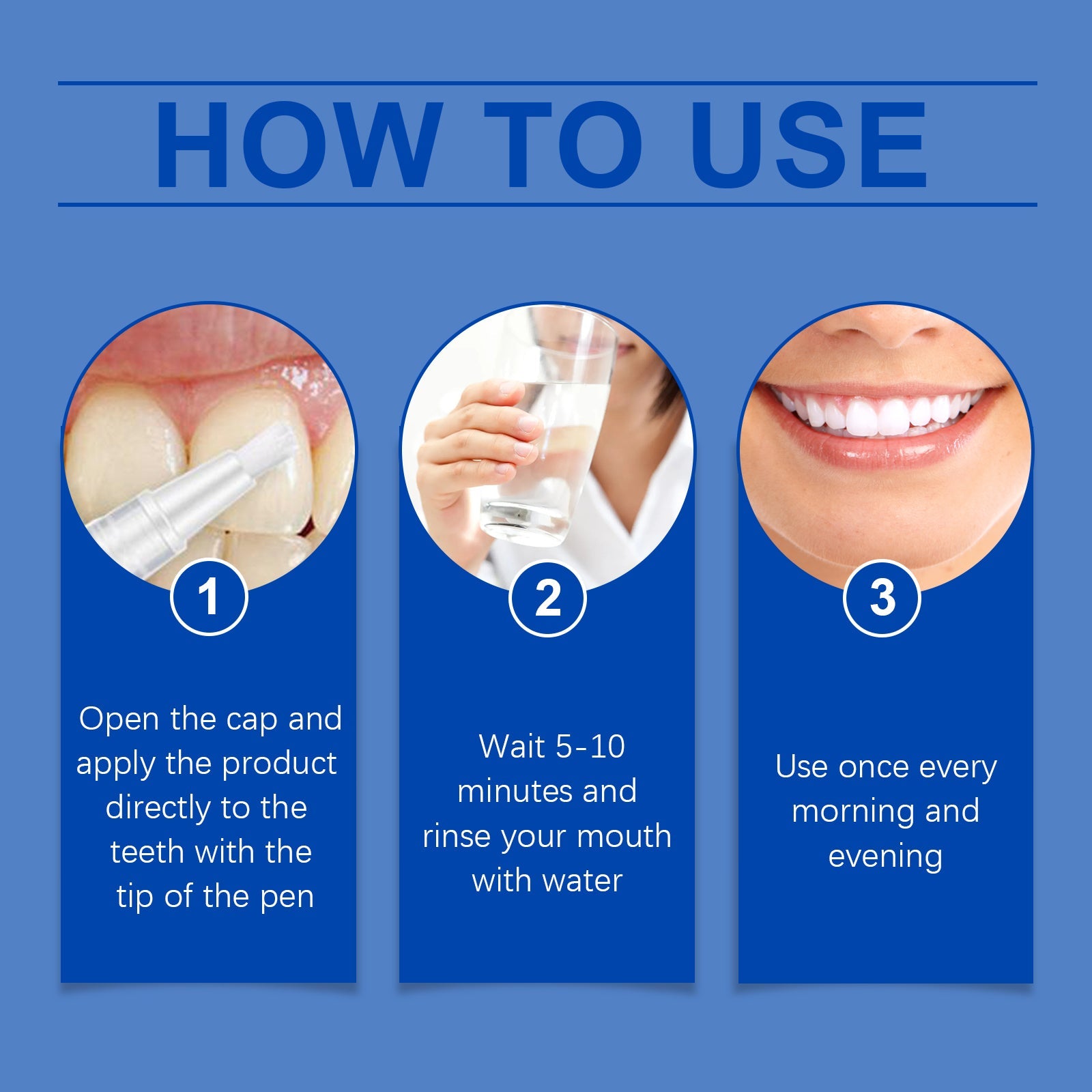 HOW TO USE

1

Open the cap and apply the product directly to the teeth with the tip of the pen

2

Wait 5-10 minutes and rinse your mouth with water

3

Use once every morning and evening