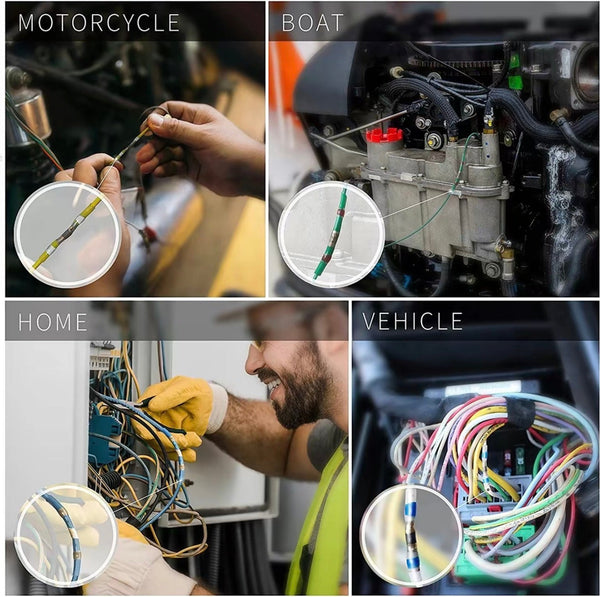 MOTORCYCLE

BOAT

HOME

VEHICLE