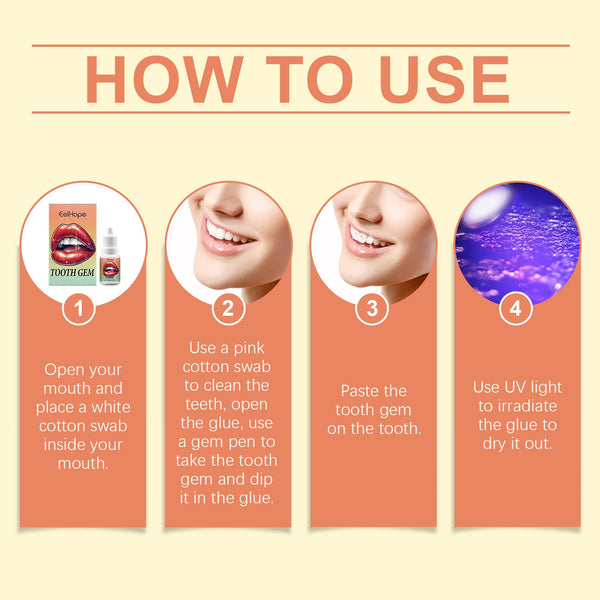 HOW TO USE

EelHope

TOOTH GEM

1

Open your mouth and place a white cotton swab inside your mouth.

2

Use a pink cotton swab to clean the teeth, open the glue, use a gem pen to take the tooth gem and dip it in the glue.

3

Paste the tooth gem on the tooth.

4

Use UV light to irradiate the glue to dry it out.