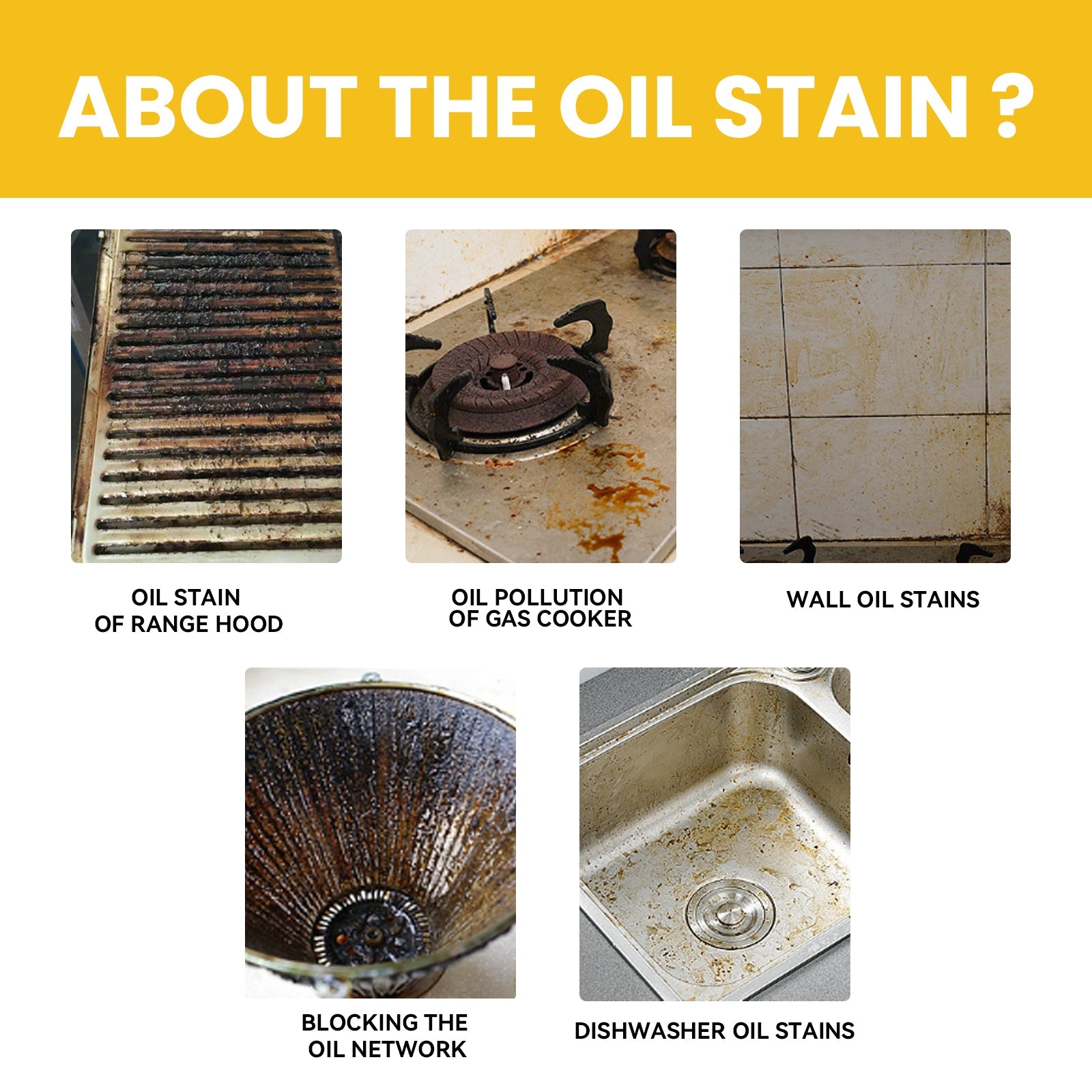 ABOUT THE OIL STAIN ?

OIL STAIN OF RANGE HOOD

OIL POLLUTION OF GAS COOKER

WALL OIL STAINS

BLOCKING THE OIL NETWORK

DISHWASHER OIL STAINS