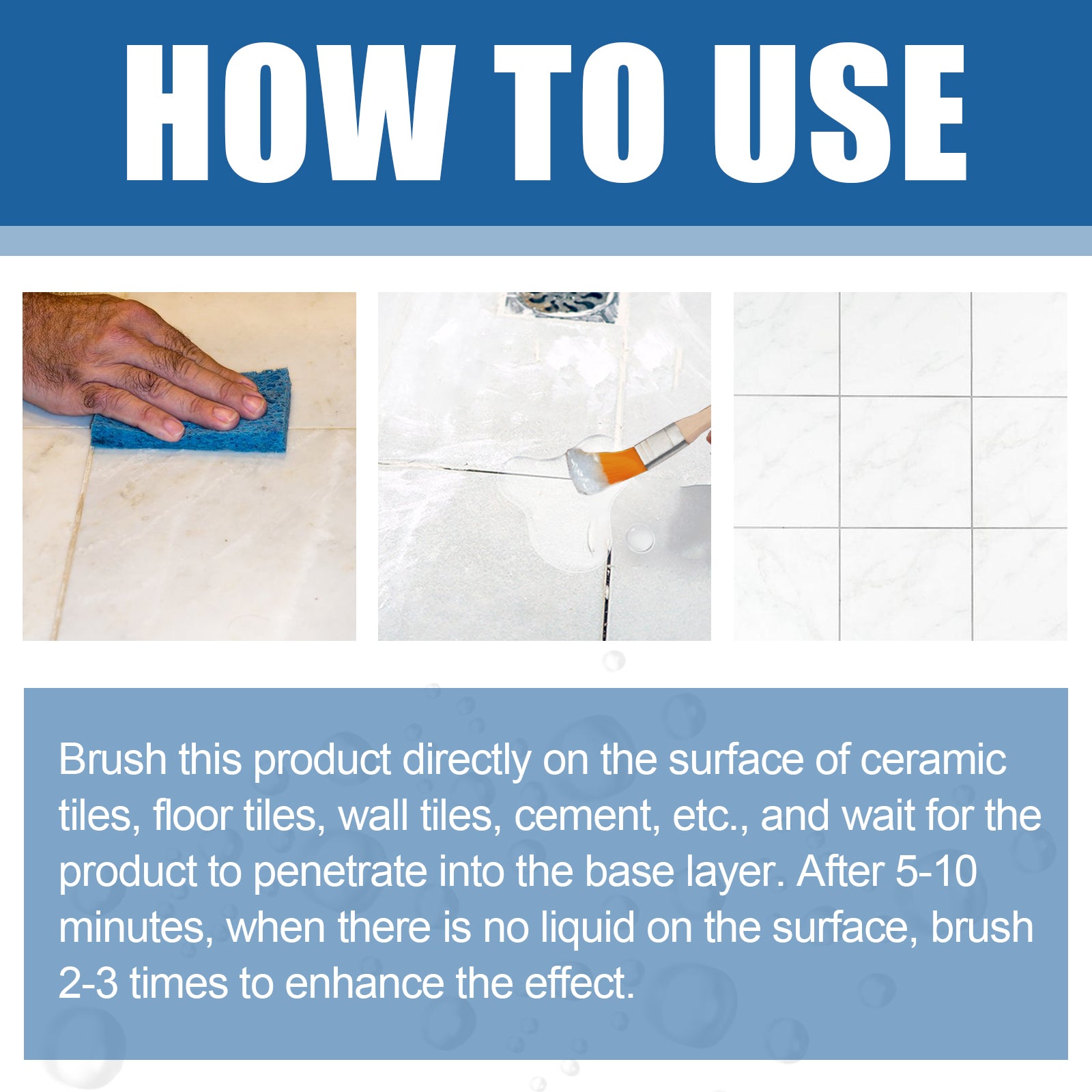 HOW TO USE

Brush this product directly on the surface of ceramic tiles, floor tiles, wall tiles, cement, etc., and wait for the product to penetrate into the base layer. After 5-10 minutes, when there is no liquid on the surface, brush 2-3 times to enhance the effect.