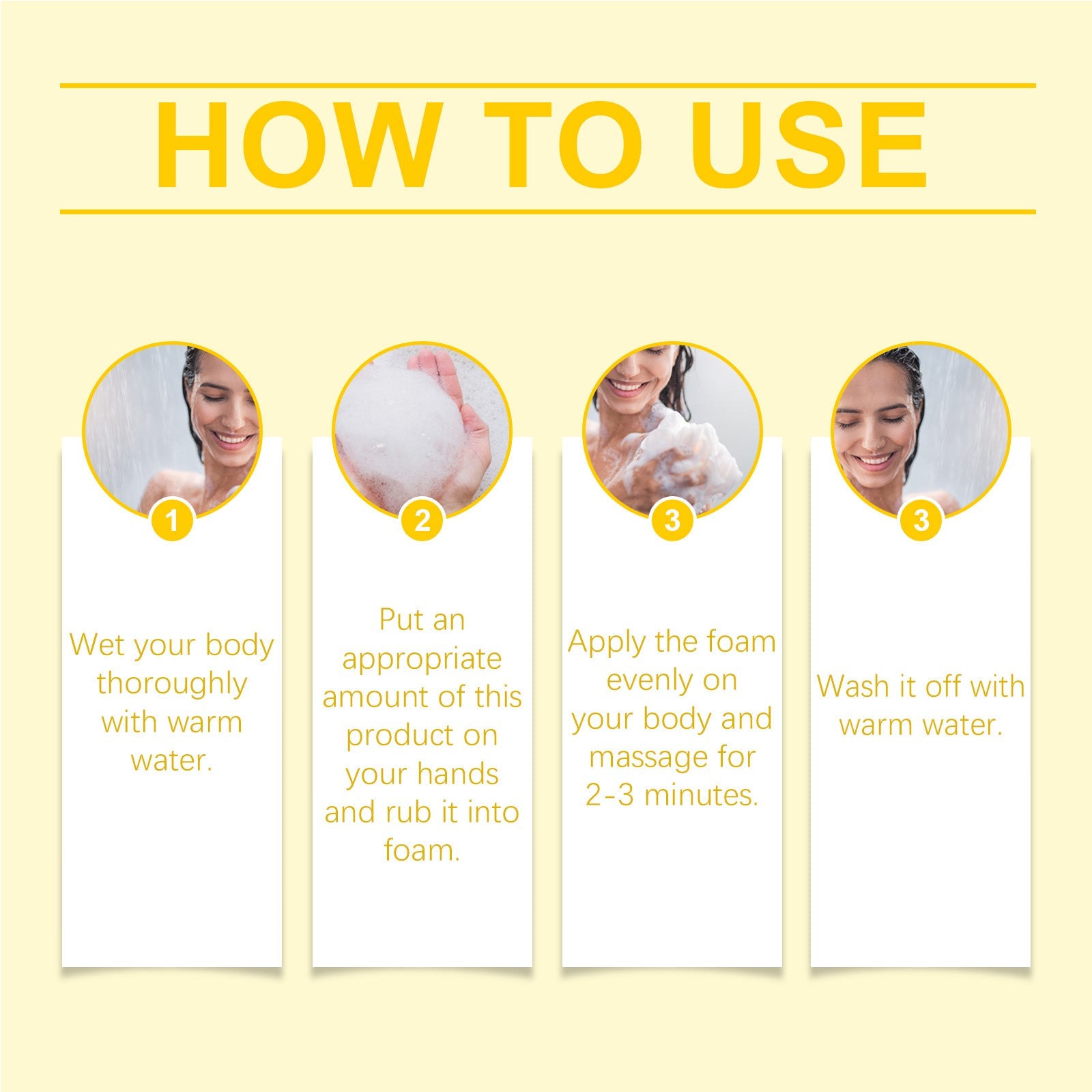 HOW TO USE

1

Wet your body thoroughly with warm water.

2

Put an appropriate amount of this product on your hands and rub it into foam.

3

Apply the foam evenly on your body and massage for 2-3 minutes.

3

Wash it off with warm water.