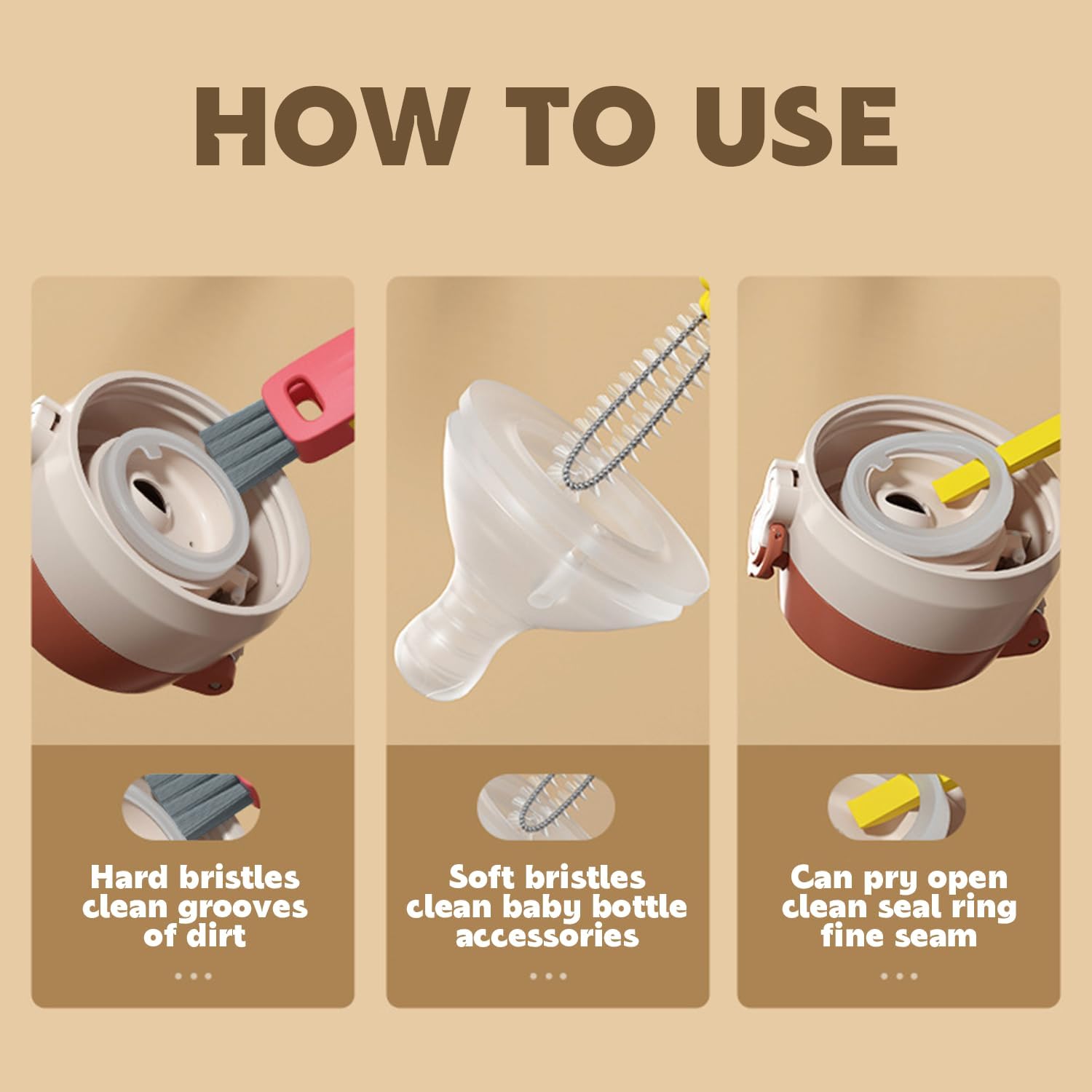 HOW TO USE

Hard bristles clean grooves of dirt

Soft bristles clean baby bottle accessories

Can pry open clean seal ring fine seam