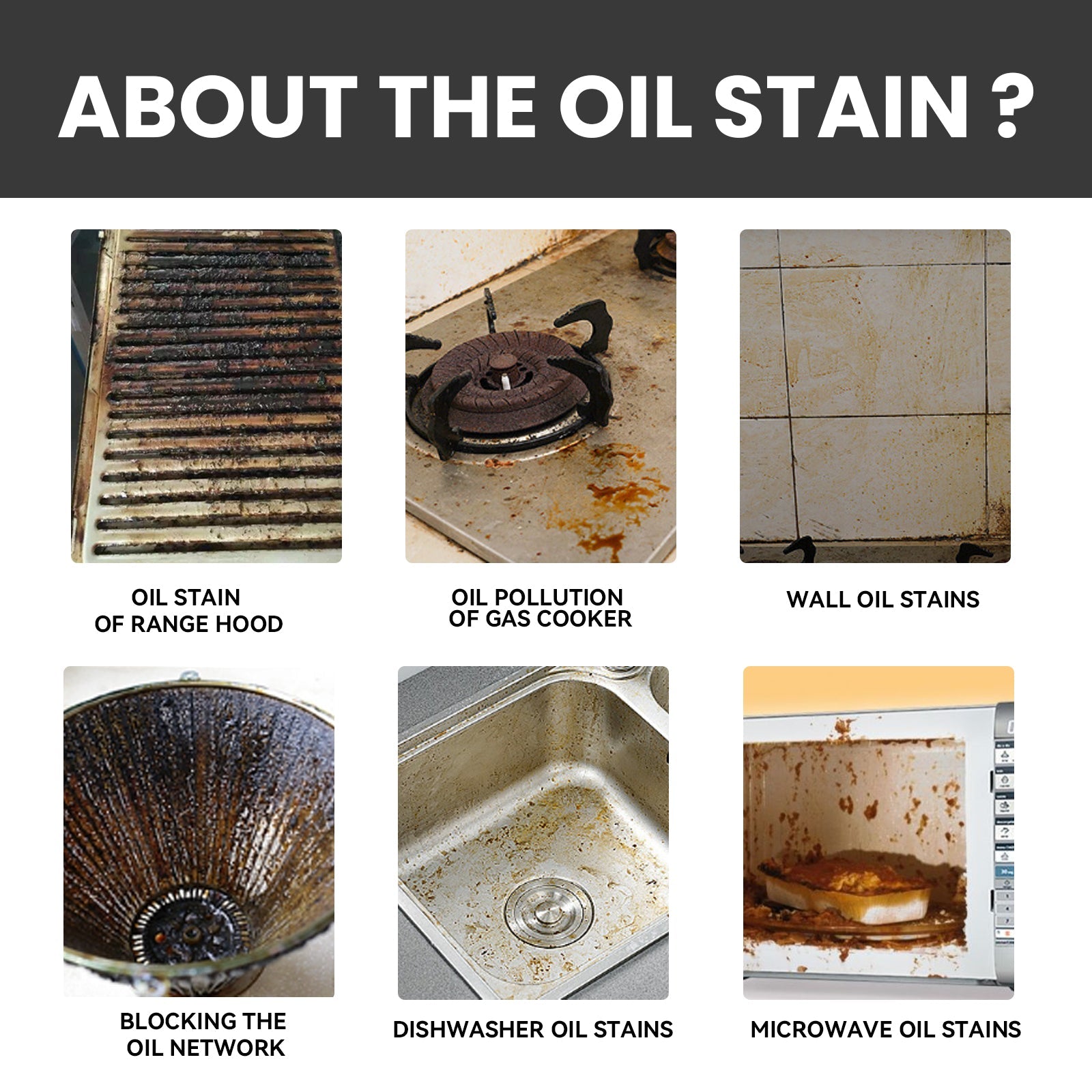 ABOUT THE OIL STAIN ?

OIL STAIN OF RANGE HOOD

OIL POLLUTION OF GAS COOKER

WALL OIL STAINS

BLOCKING THE OIL NETWORK

DISHWASHER OIL STAINS

MICROWAVE OIL STAINS