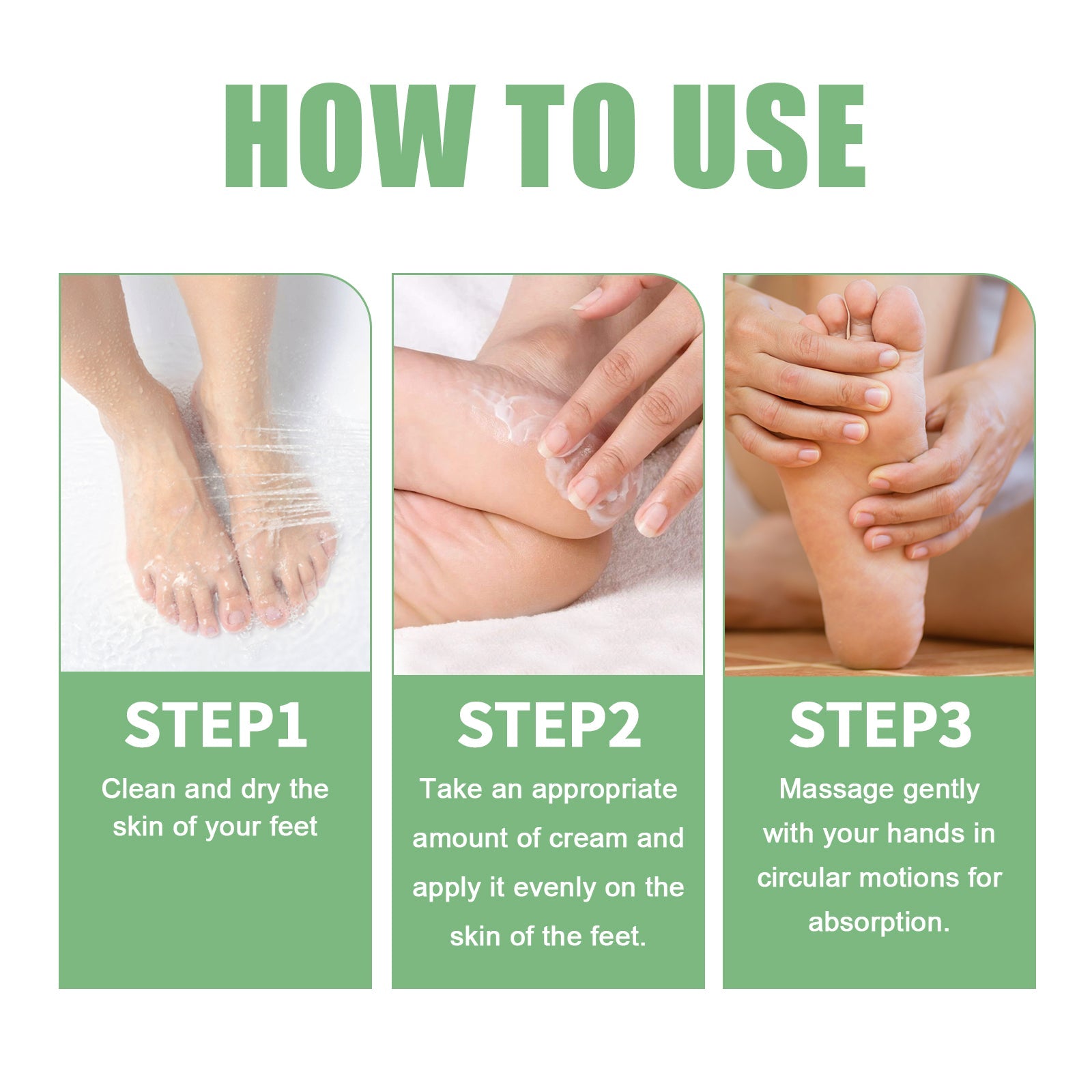 HOW TO USE

STEP1

Clean and dry the skin of your feet

STEP2

Take an appropriate amount of cream and apply it evenly on the skin of the feet.

STEP3

Massage gently with your hands in circular motions for absorption.