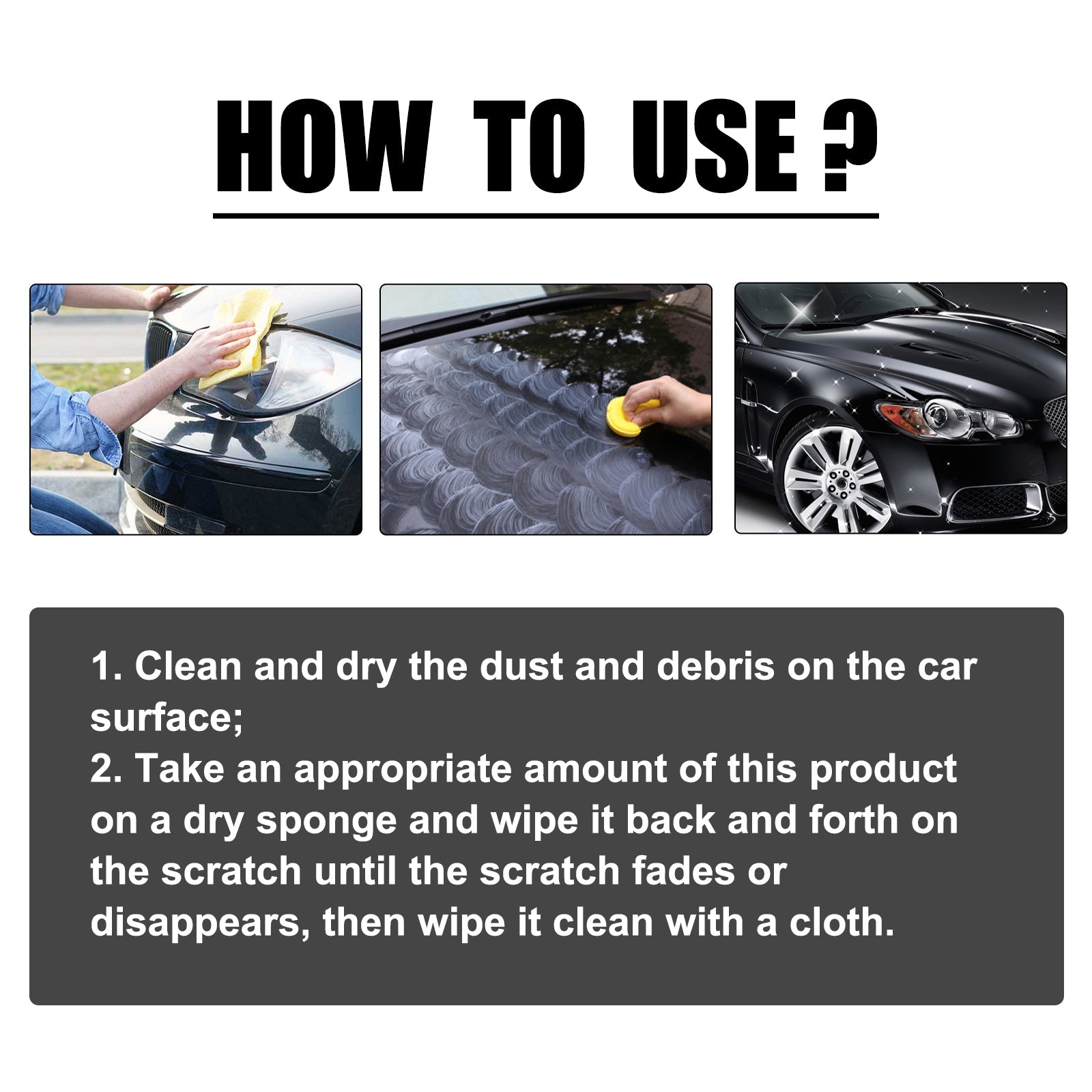 HOW TO USE ?

1. Clean and dry the dust and debris on the car surface;
2. Take an appropriate amount of this product on a dry sponge and wipe it back and forth on the scratch until the scratch fades or disappears, then wipe it clean with a cloth.