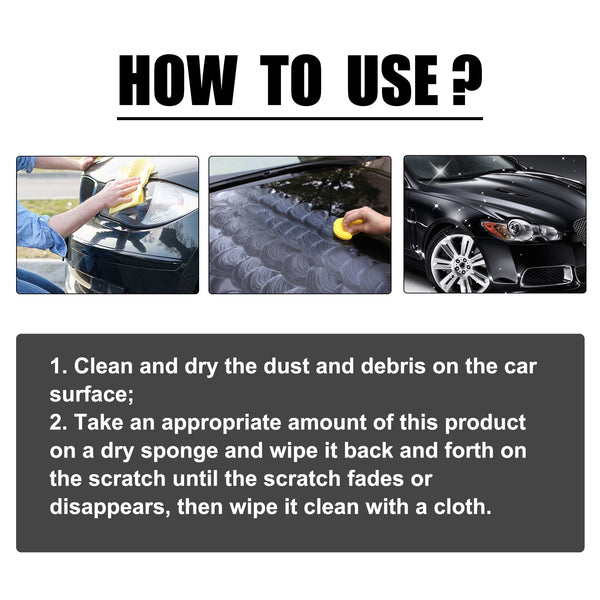 HOW TO USE ?

1. Clean and dry the dust and debris on the car surface;
2. Take an appropriate amount of this product on a dry sponge and wipe it back and forth on the scratch until the scratch fades or disappears, then wipe it clean with a cloth.