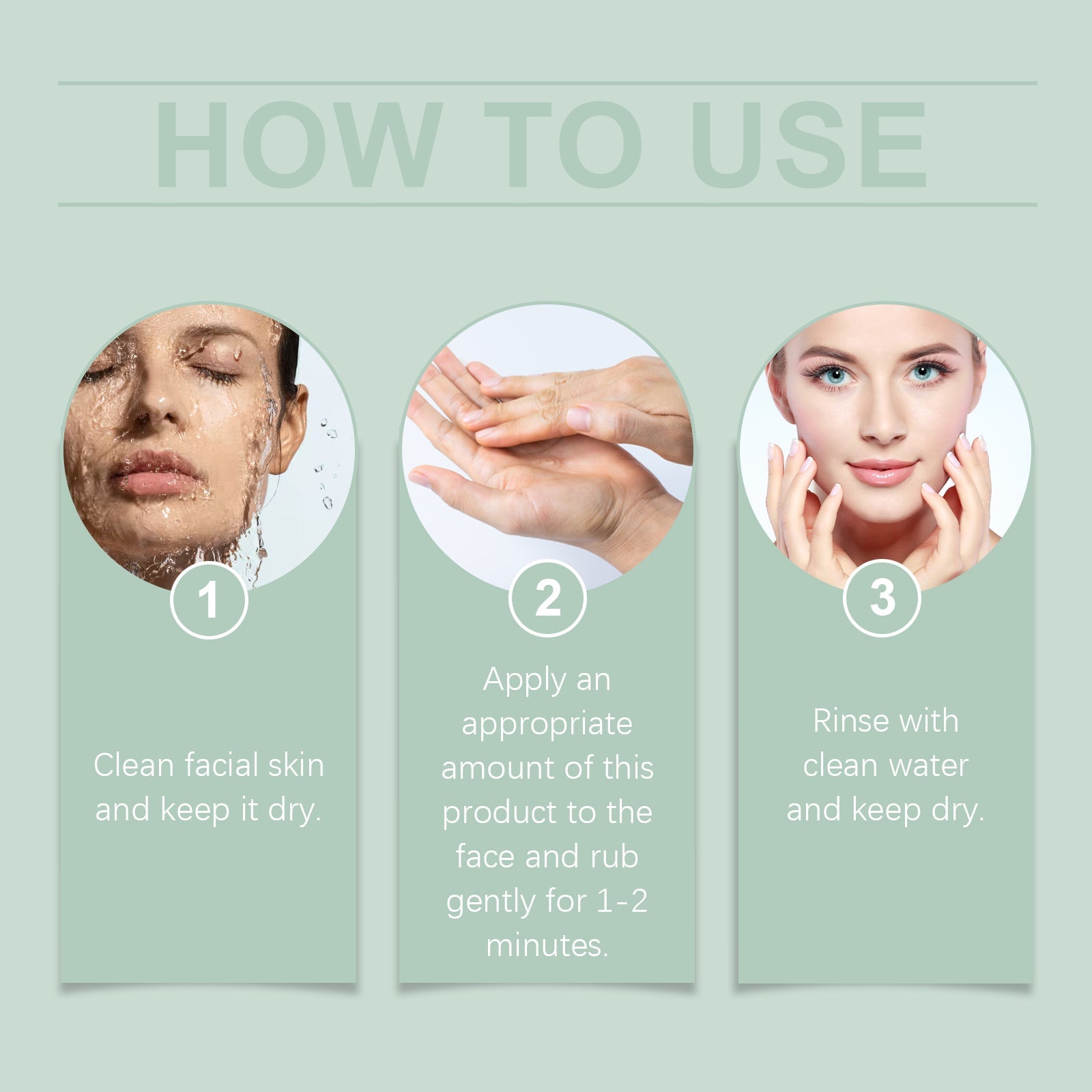 HOW TO USE

1

Clean facial skin and keep it dry.

2

Apply an appropriate amount of this product to the face and rub gently for 1-2 minutes.

3

Rinse with clean water and keep dry.