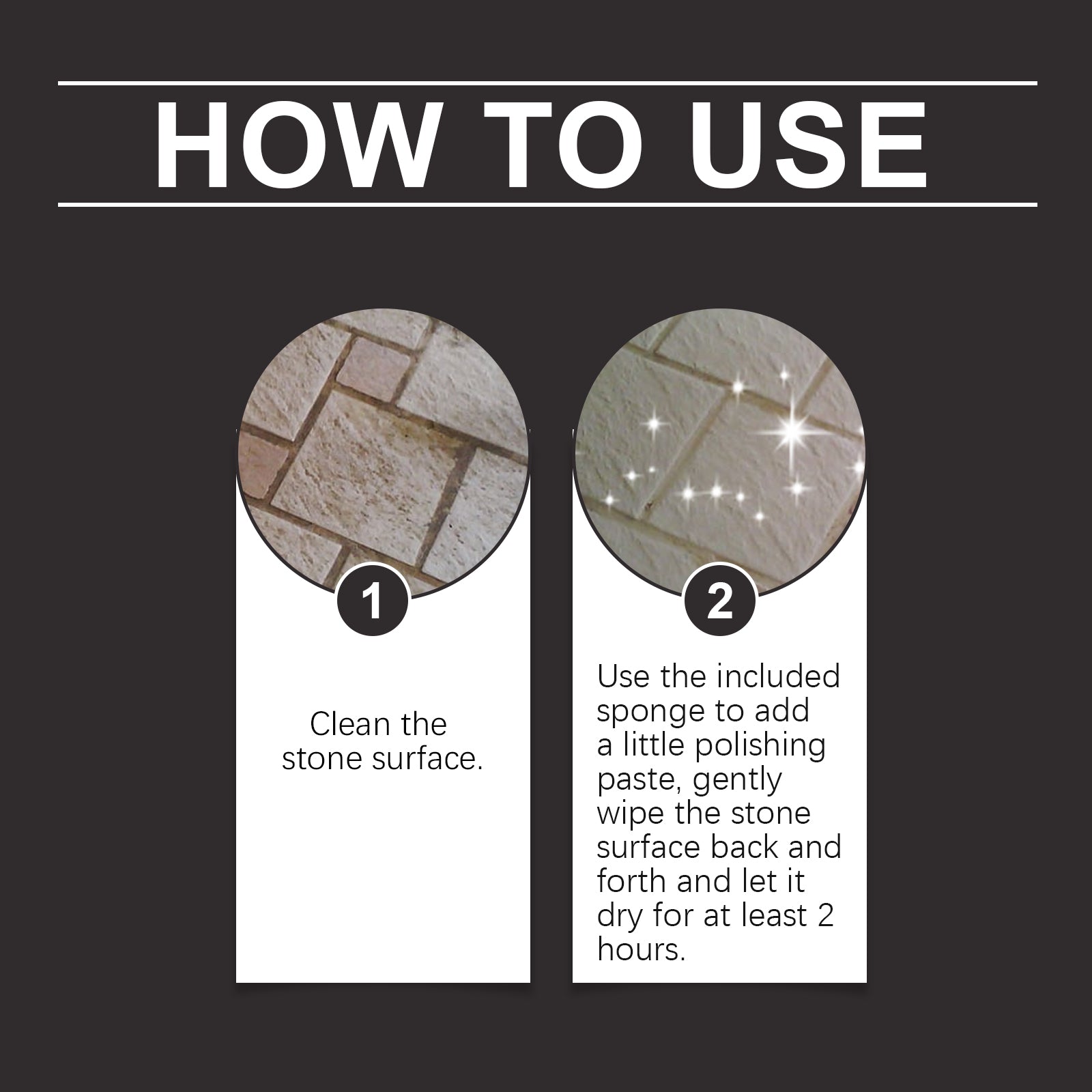 HOW TO USE

1

Clean the stone surface.

2

Use the included sponge to add a little polishing paste, gently wipe the stone surface back and forth and let it dry for at least 2 hours.