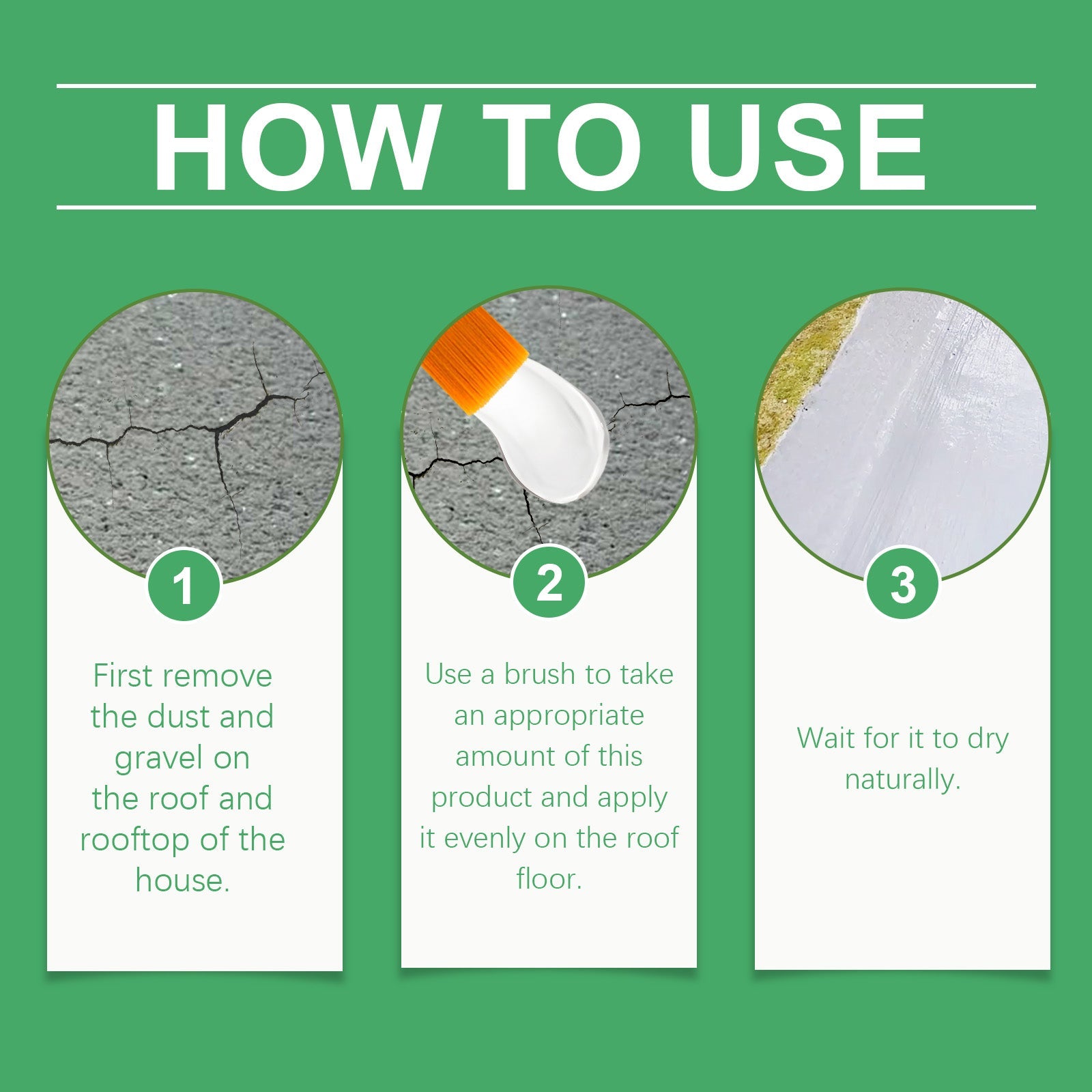 HOW TO USE

1

First remove the dust and gravel on the roof and rooftop of the house.

2

Use a brush to take an appropriate amount of this product and apply it evenly on the roof floor.

3

Wait for it to dry naturally.