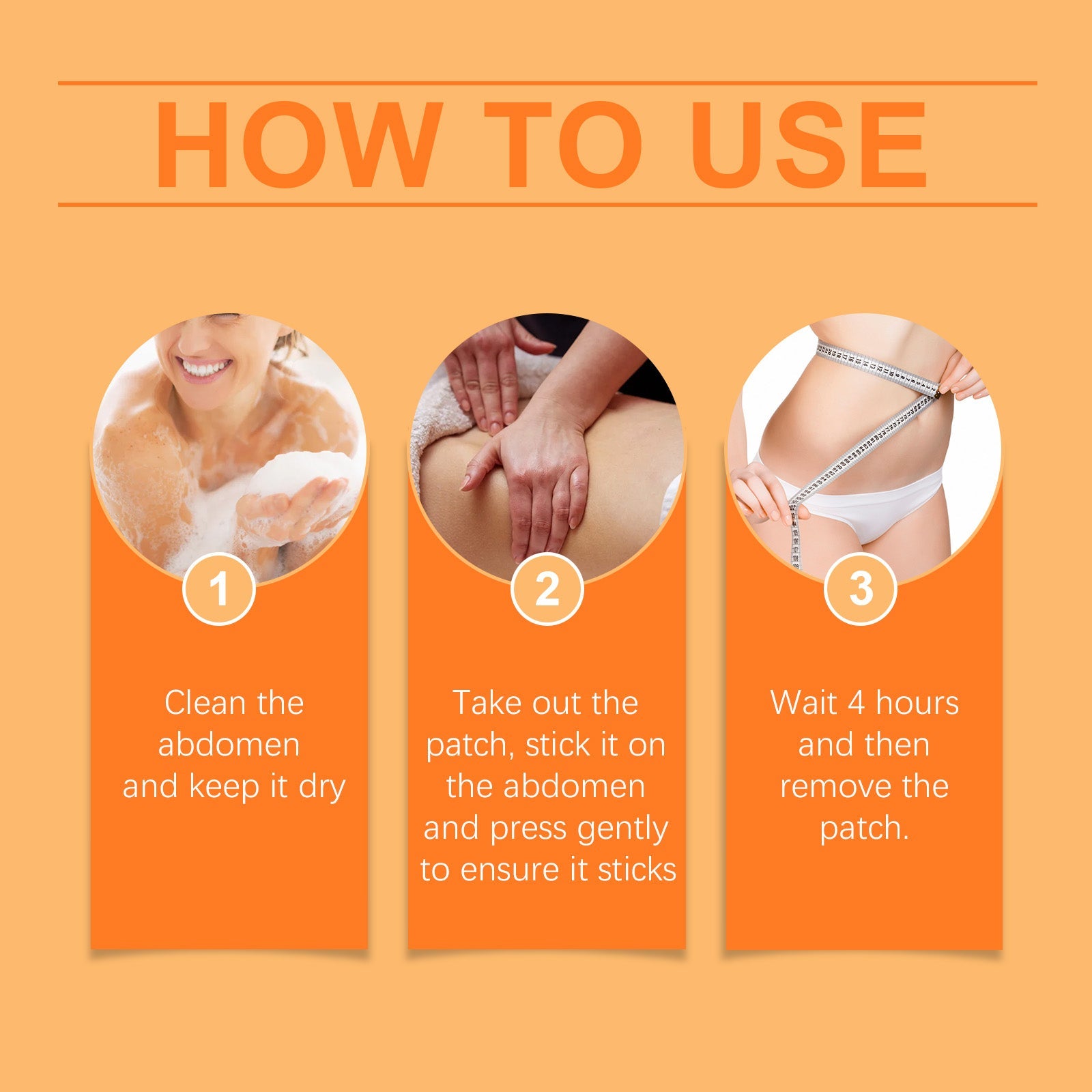 HOW TO USE

1

Clean the abdomen and keep it dry

2

Take out the patch, stick it on the abdomen and press gently to ensure it sticks

3

Wait 4 hours and then remove the patch.