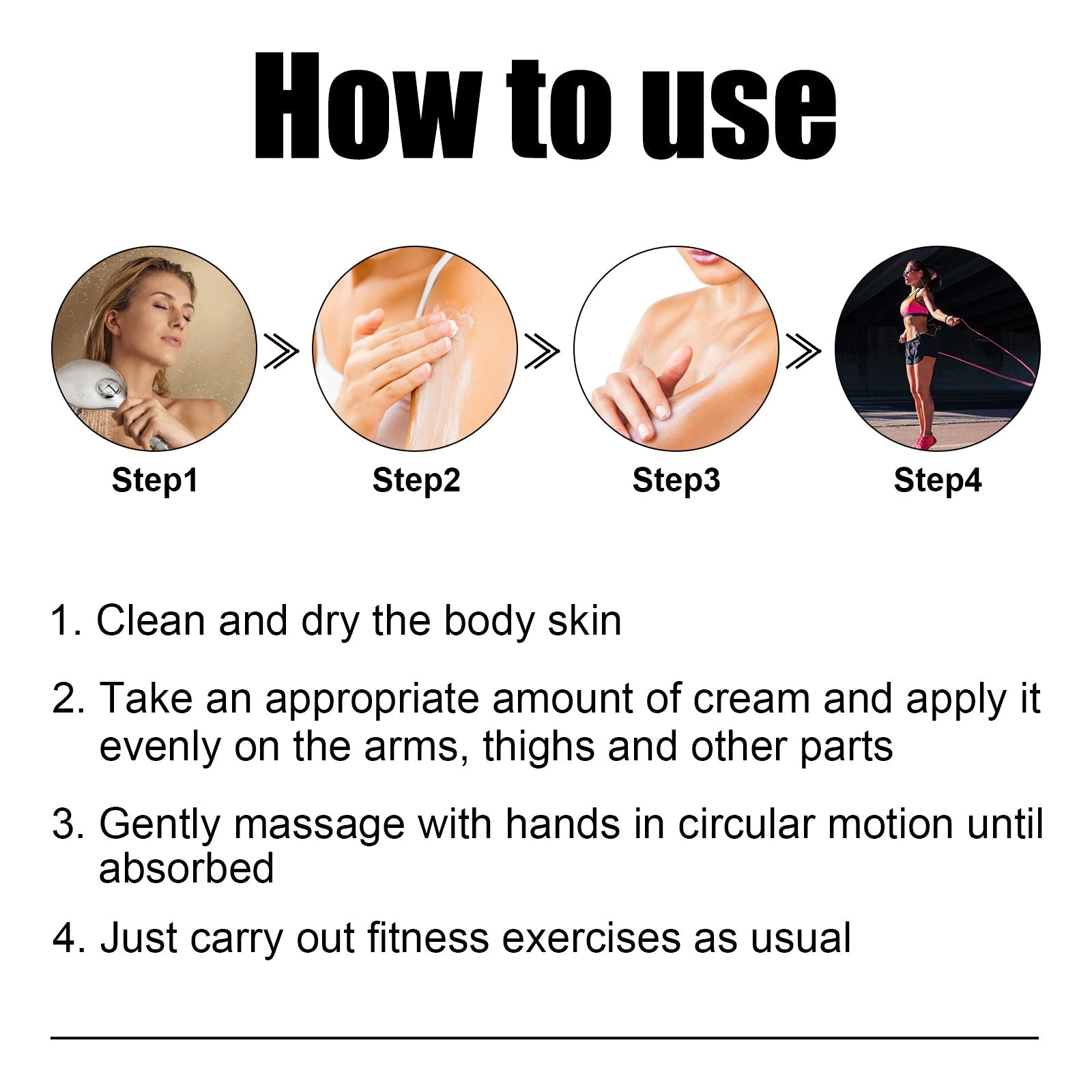 How to use

Step1

Step2

Step3

Step4

1. Clean and dry the body skin

2. Take an appropriate amount of cream and apply it evenly on the arms, thighs and other parts

3. Gently massage with hands in circular motion until absorbed

4. Just carry out fitness exercises as usual