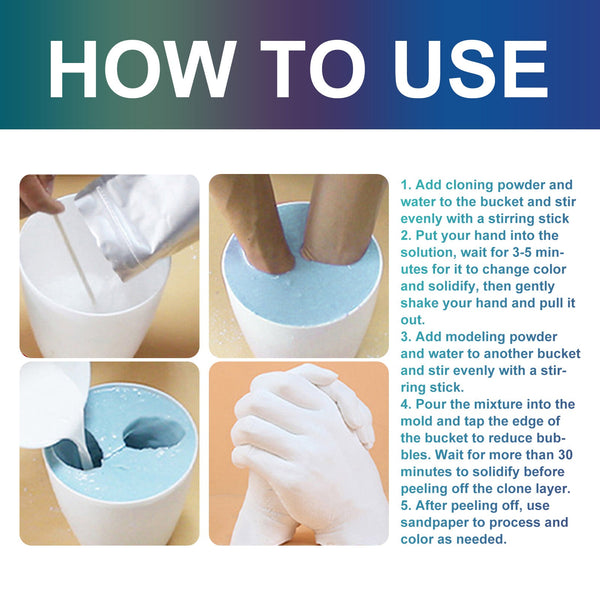 HOW TO USE

1. Add cloning powder and water to the bucket and stir evenly with a stirring stick
2. Put your hand into the solution, wait for 3-5 minutes for it to change color and solidify, then gently shake your hand and pull it out.
3. Add modeling powder and water to another bucket and stir evenly with a stirring stick.
4. Pour the mixture into the mold and tap the edge of the bucket to reduce bubbles. Wait for more than 30 minutes to solidify before peeling off the clone layer.
5. After peeling off, use sandpaper to process and color as needed.