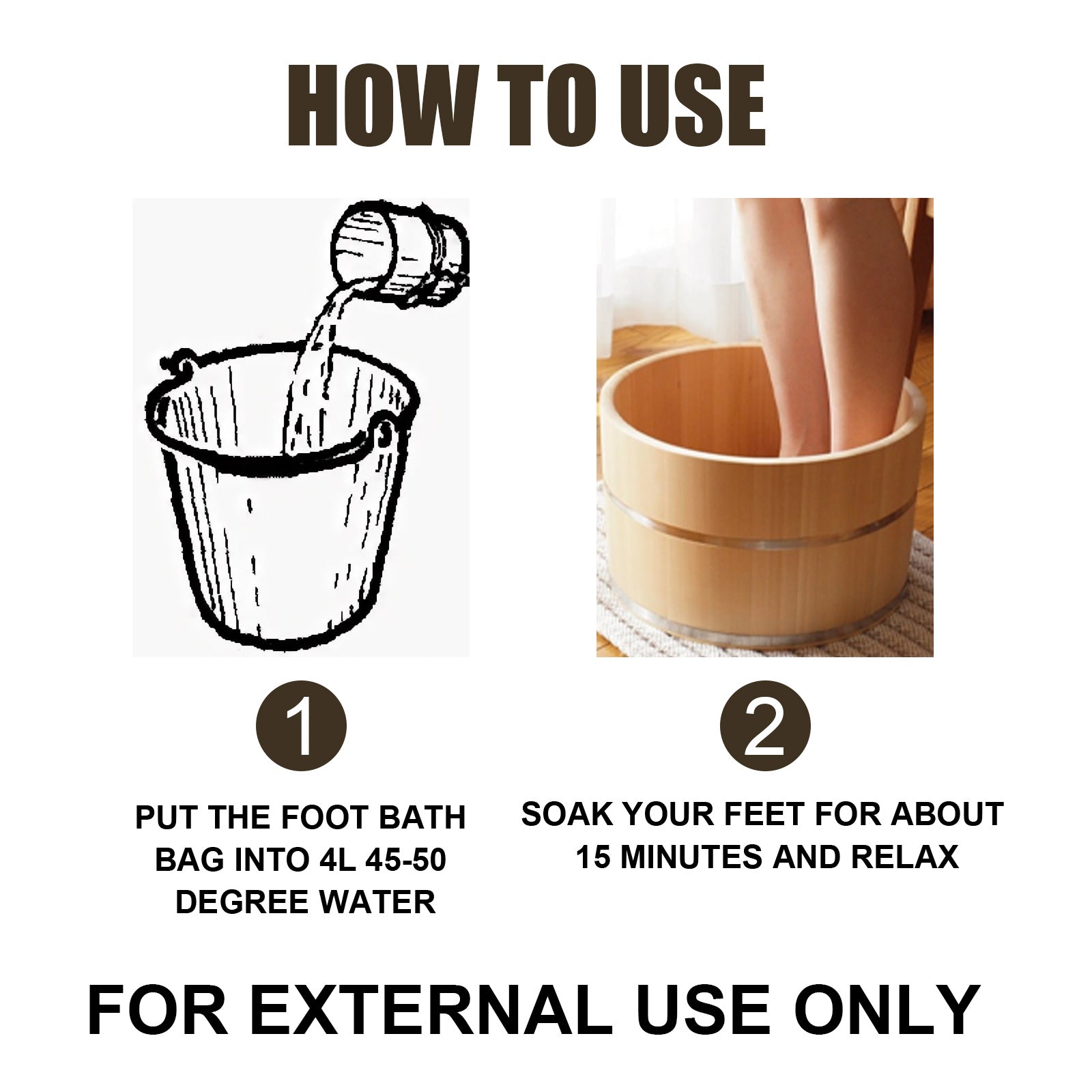 HOW TO USE

1

PUT THE FOOT BATH BAG INTO 4L 45-50 DEGREE WATER

2

SOAK YOUR FEET FOR ABOUT 15 MINUTES AND RELAX

FOR EXTERNAL USE ONLY