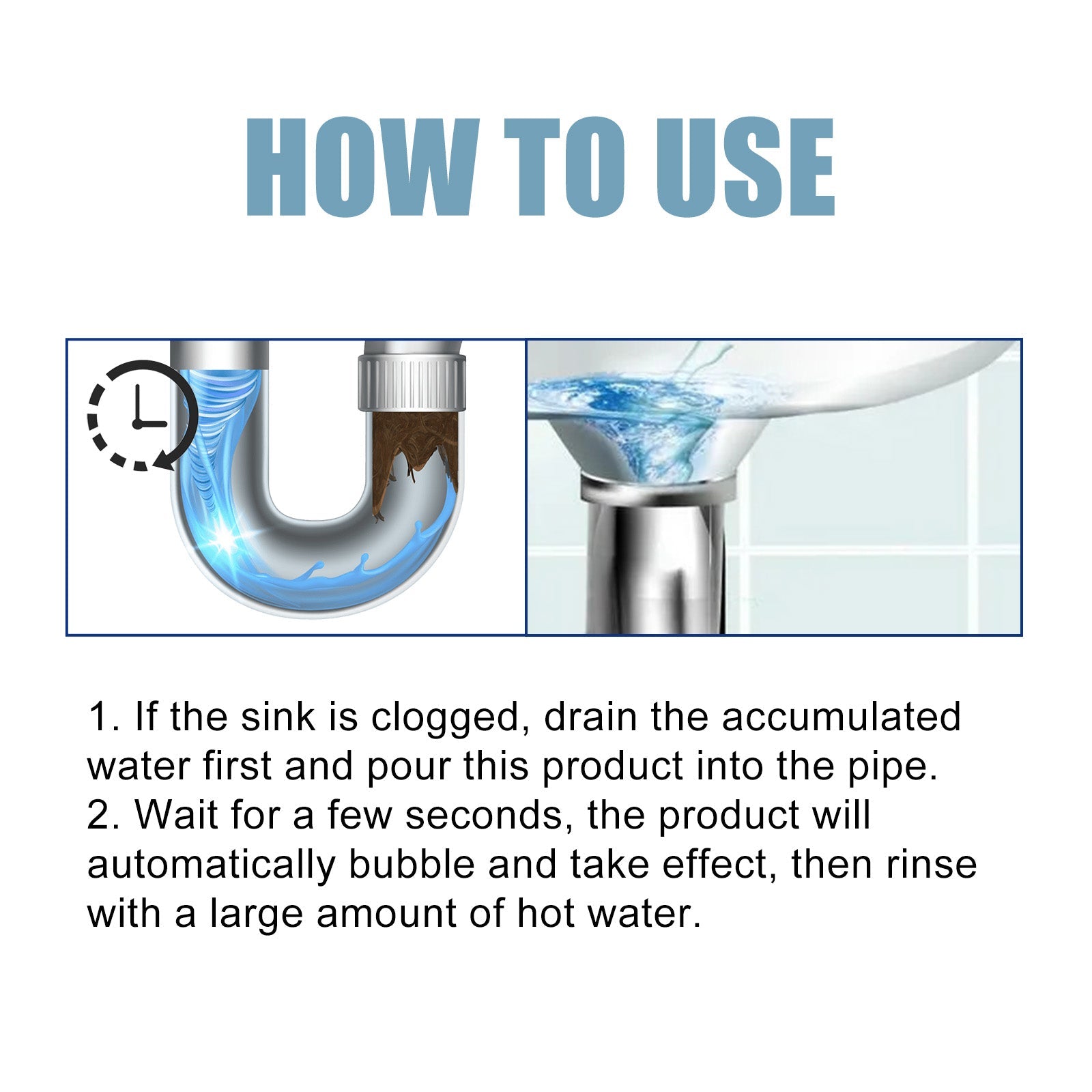 HOW TO USE

1. If the sink is clogged, drain the accumulated water first and pour this product into the pipe.
2. Wait for a few seconds, the product will automatically bubble and take effect, then rinse with a large amount of hot water.