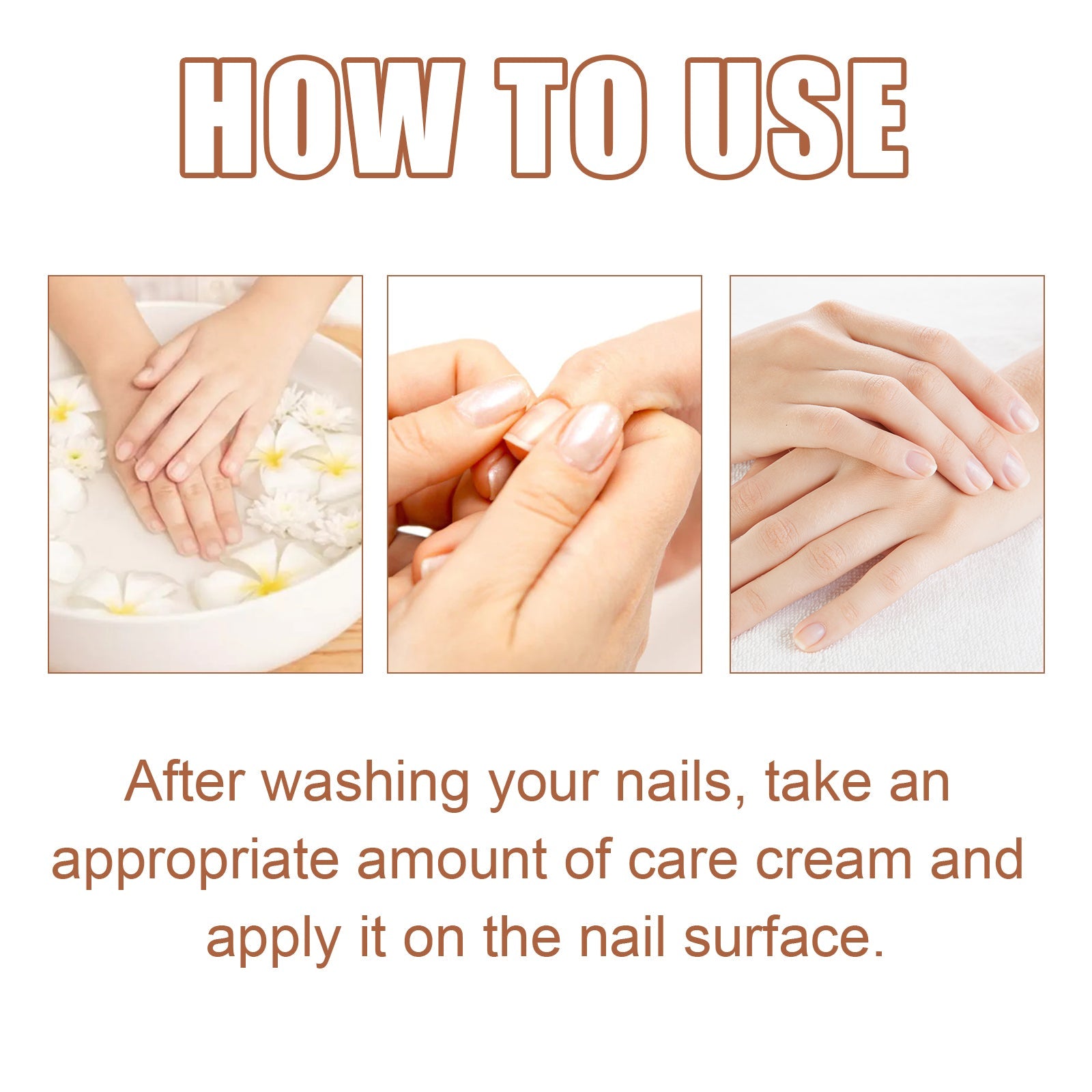 HOW TO USE

After washing your nails, take an appropriate amount of care cream and apply it on the nail surface.