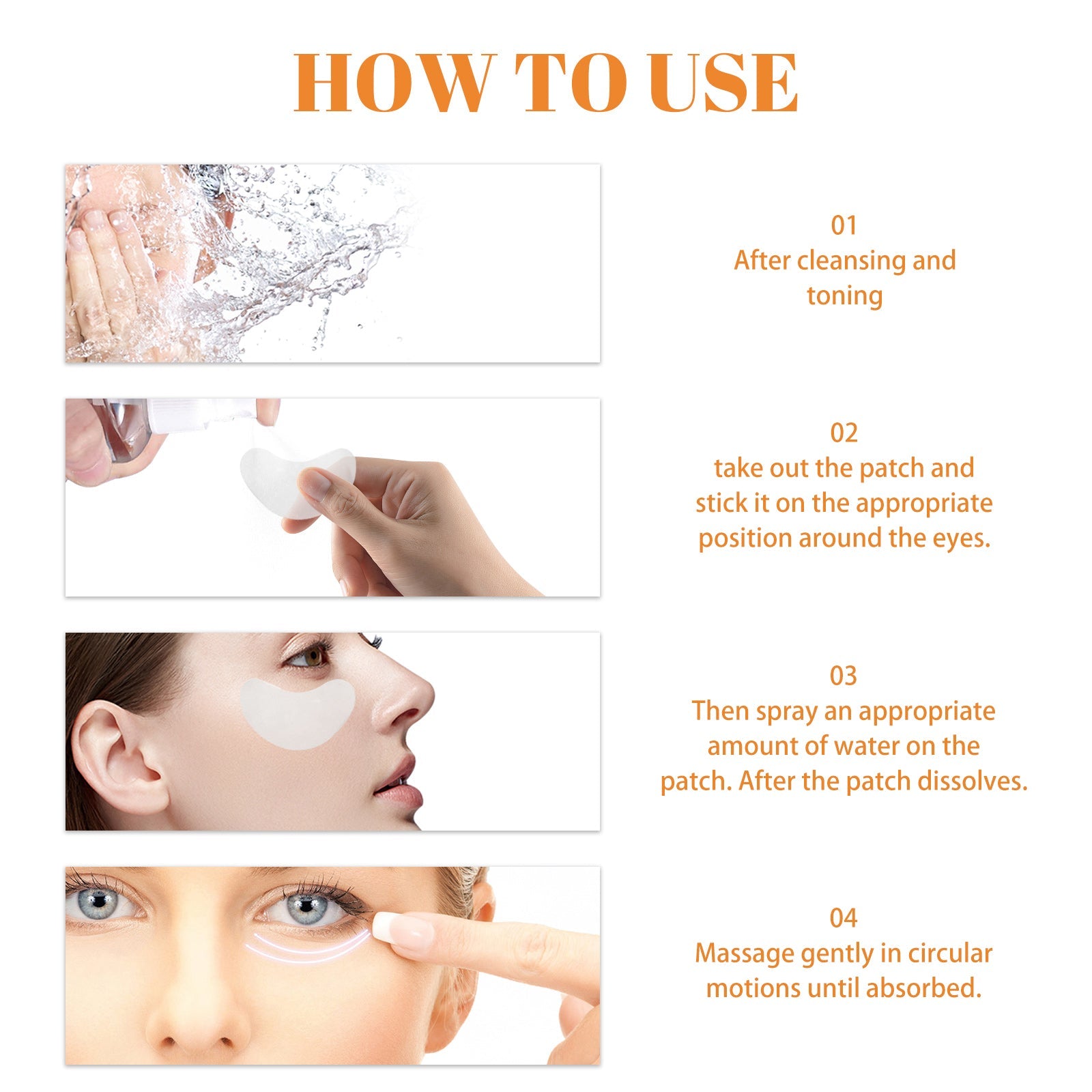 HOW TO USE

01
After cleansing and toning

02
take out the patch and stick it on the appropriate position around the eyes.

03
Then spray an appropriate amount of water on the patch. After the patch dissolves.

04
Massage gently in circular motions until absorbed.