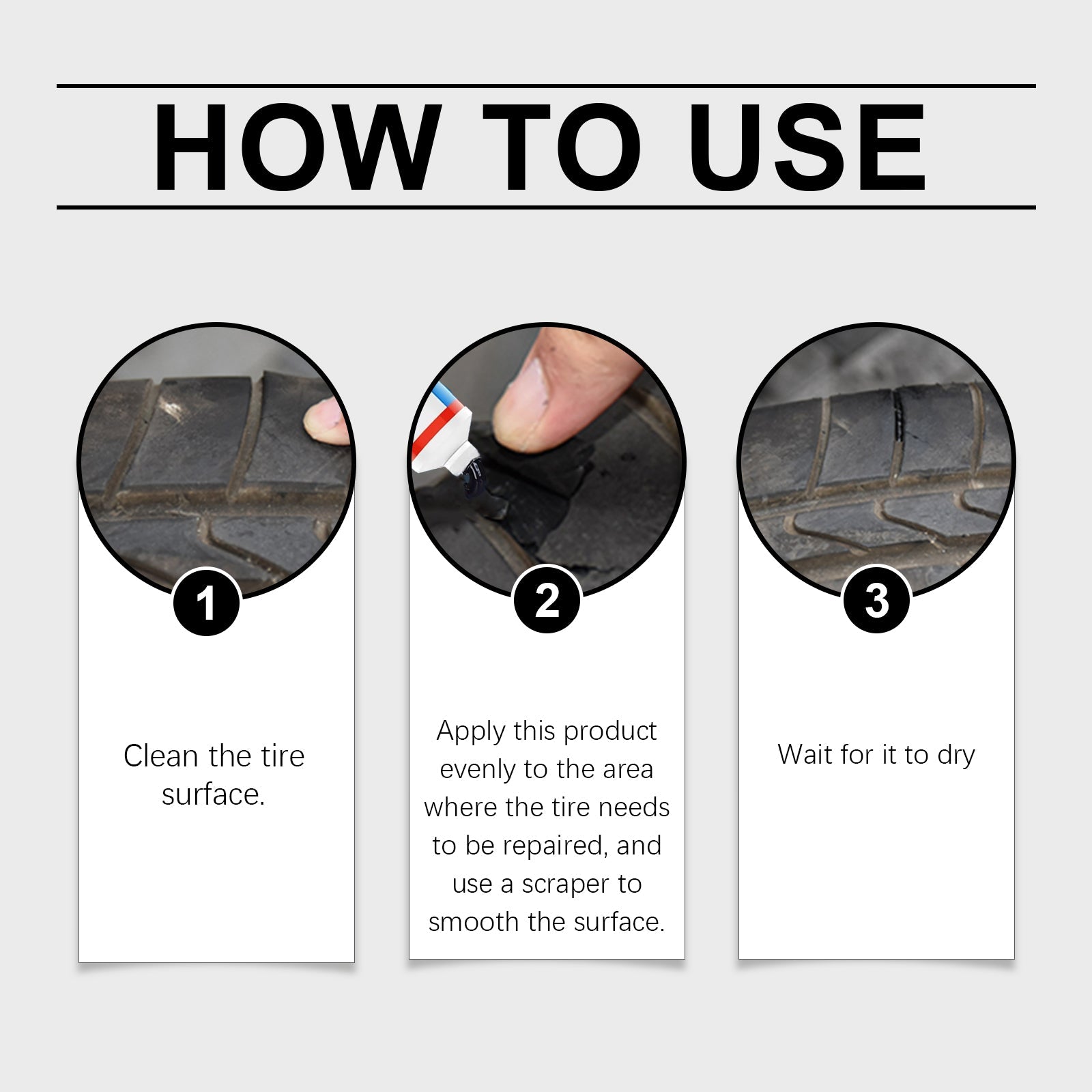 HOW TO USE

1

Clean the tire surface.

2

Apply this product evenly to the area where the tire needs to be repaired, and use a scraper to smooth the surface.

3

Wait for it to dry