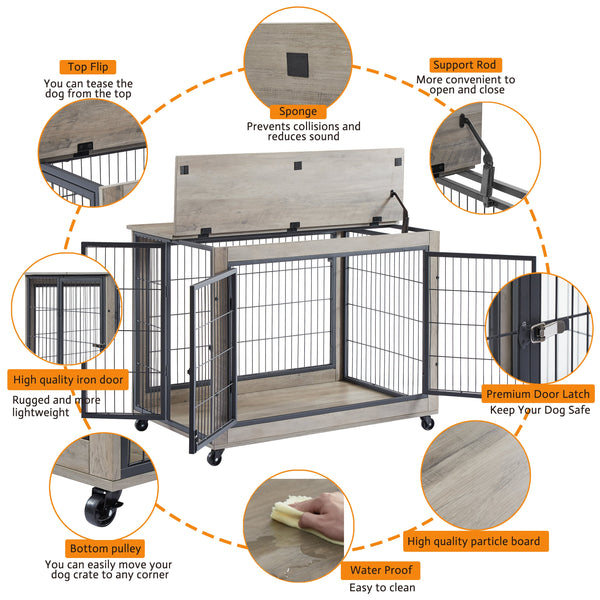 Top Flip
You can tease the dog from the top

Sponge
Prevents collisions and reduces sound

Support Rod
More convenient to open and close

High quality iron door
Rugged and more lightweight

Premium Door Latch
Keep Your Dog Safe

Bottom pulley
You can easily move your dog crate to any corner

Water Proof
Easy to clean

High quality particle board