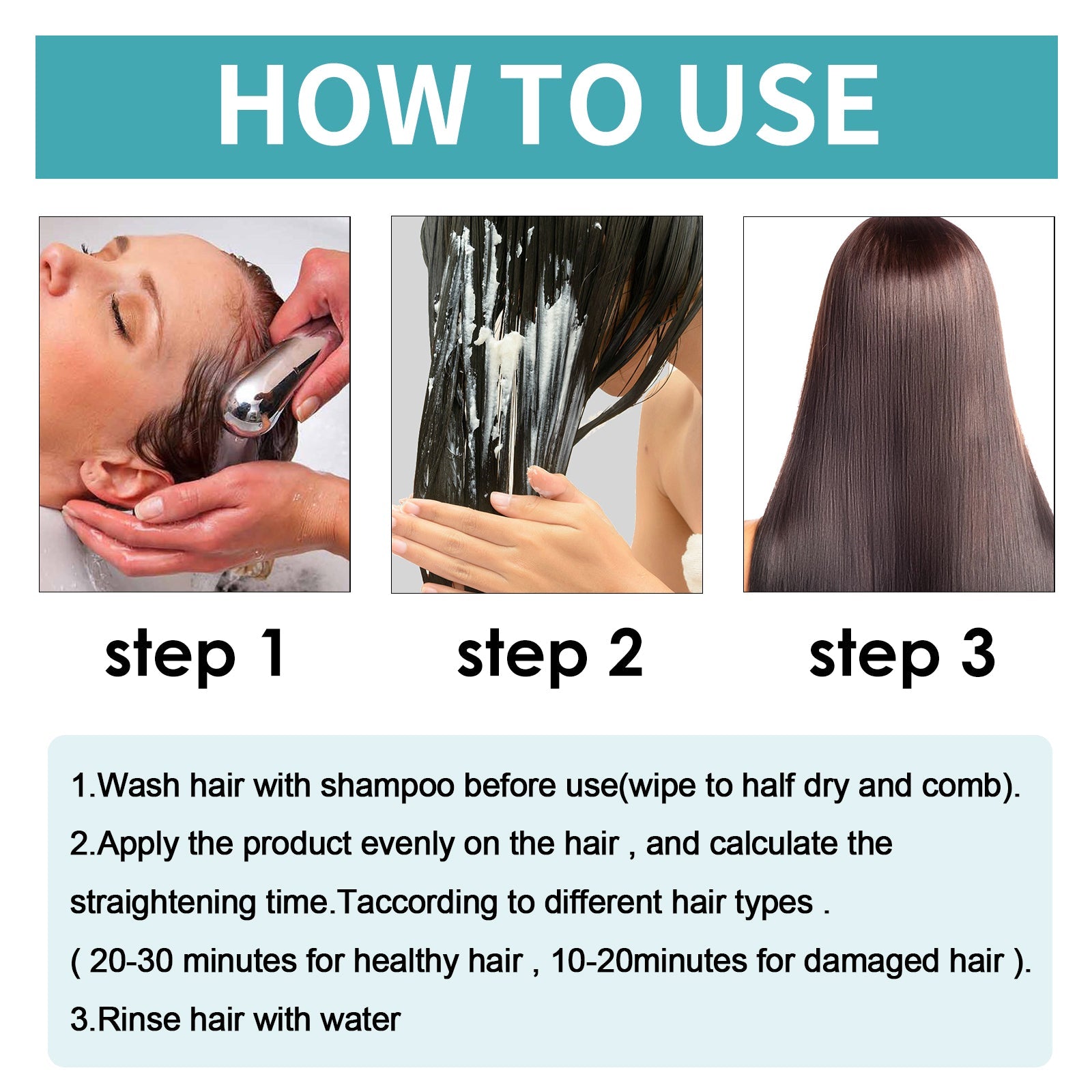 HOW TO USE

step 1

step 2

step 3

1.Wash hair with shampoo before use(wipe to half dry and comb).

2.Apply the product evenly on the hair , and calculate the straightening time.Taccording to different hair types .

( 20-30 minutes for healthy hair , 10-20minutes for damaged hair ).

3.Rinse hair with water