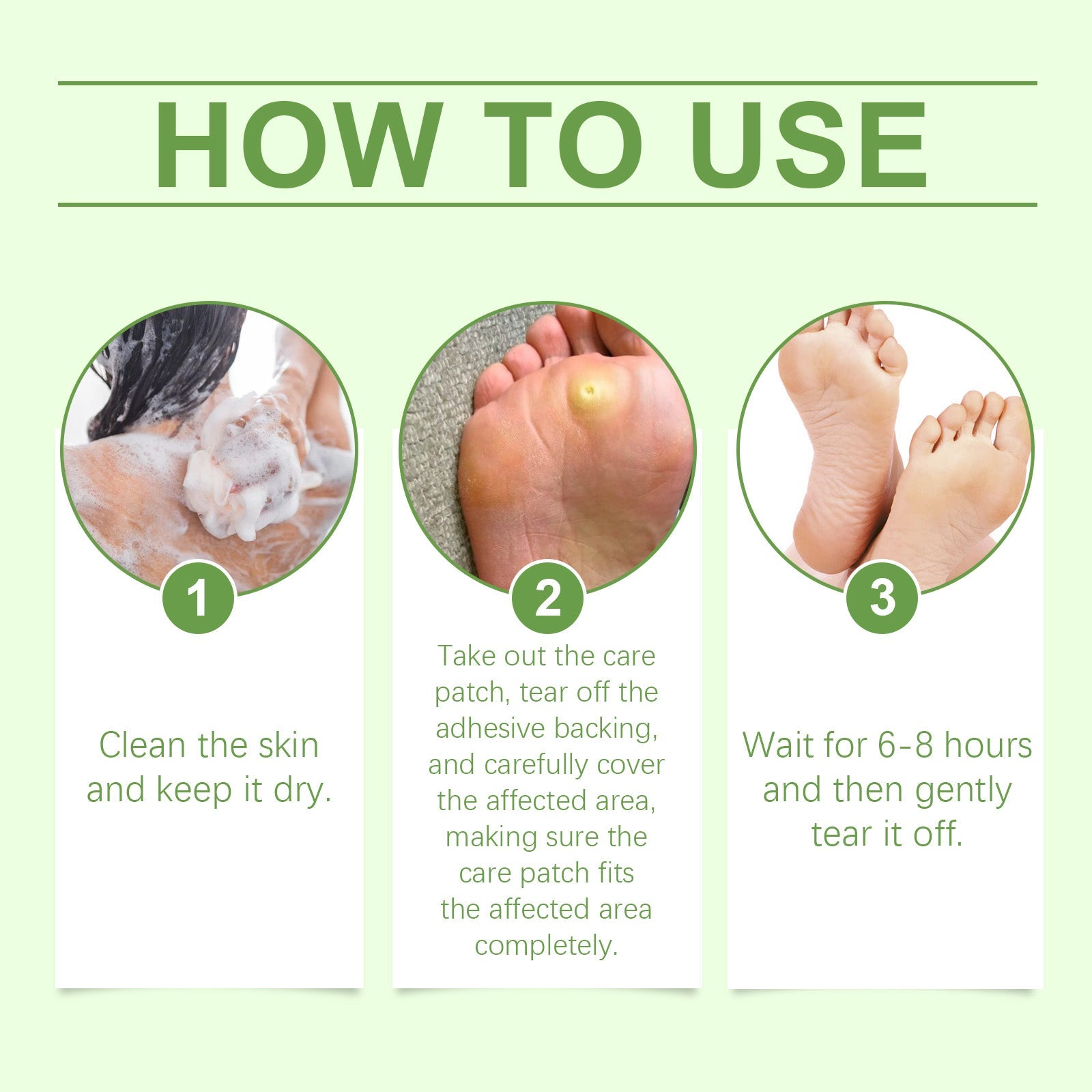 HOW TO USE

1

Clean the skin and keep it dry.

2

Take out the care patch, tear off the adhesive backing, and carefully cover the affected area, making sure the care patch fits the affected area completely.

3

Wait for 6-8 hours and then gently tear it off.