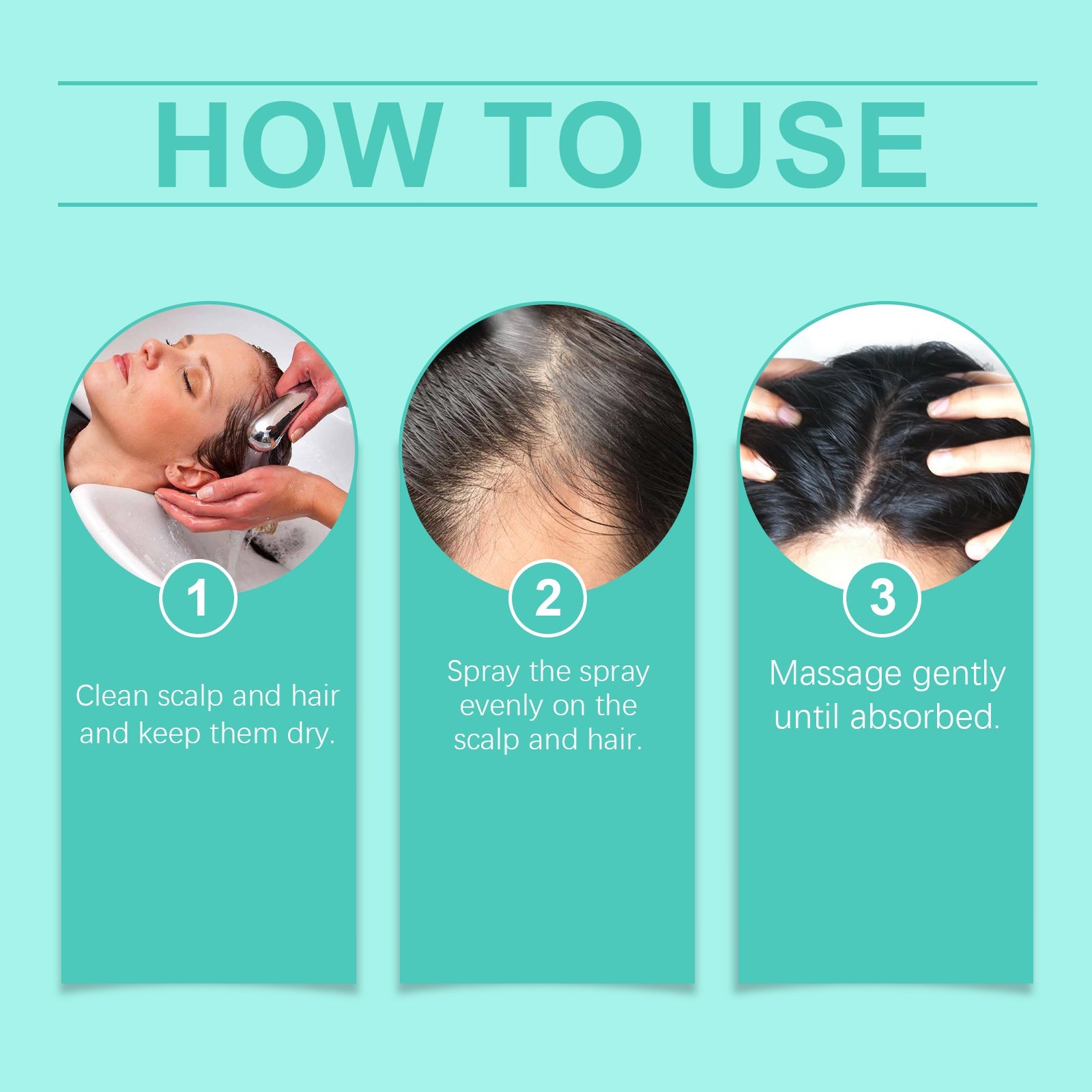 HOW TO USE

1

Clean scalp and hair and keep them dry.

2

Spray the spray evenly on the scalp and hair.

3

Massage gently until absorbed.