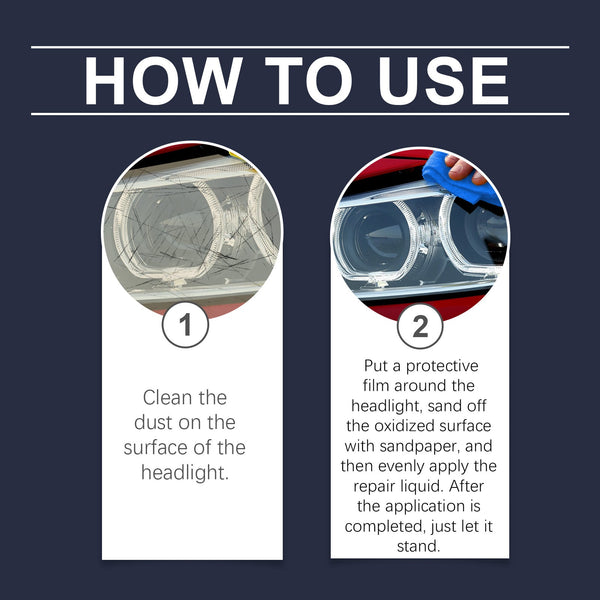 HOW TO USE

1

Clean the dust on the surface of the headlight.

2

Put a protective film around the headlight, sand off the oxidized surface with sandpaper, and then evenly apply the repair liquid. After the application is completed, just let it stand.