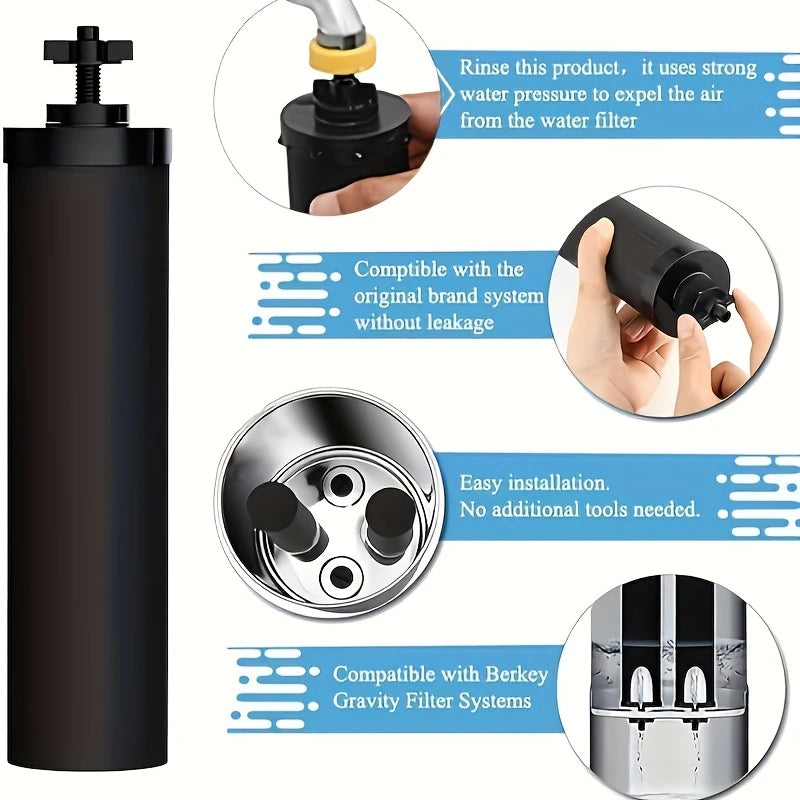 Rinse this product， it uses strong water pressure to expel the air from the water filter

Comptible with the original brand system without leakage

Easy installation. No additional tools needed.

Compatible with Berkey Gravity Filter Systems