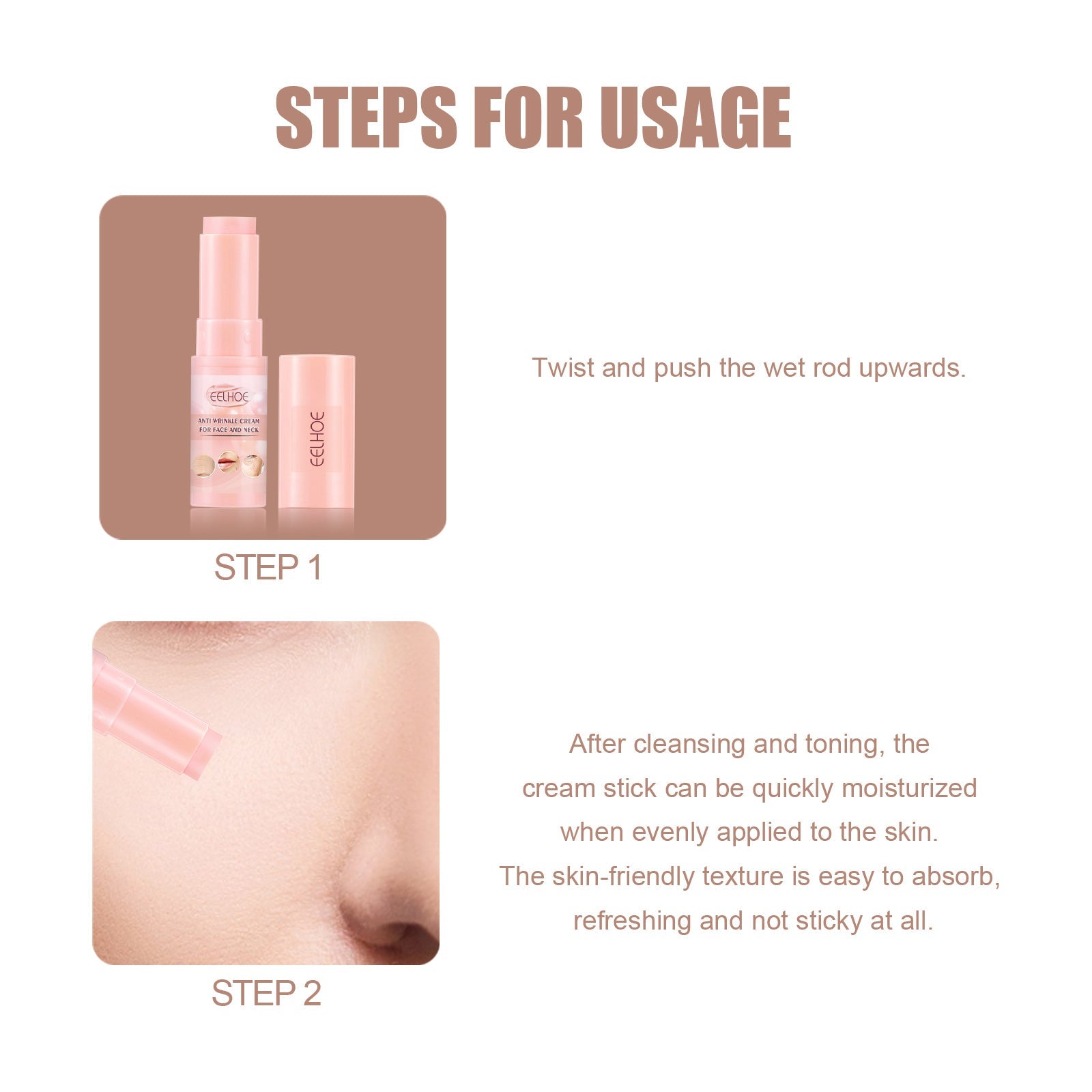 STEPS FOR USAGE

EELHOE

ANTI WRINKLE CREAM FOR FACE AND NECK

EELHOE

STEP 1

Twist and push the wet rod upwards.

STEP 2

After cleansing and toning, the cream stick can be quickly moisturized when evenly applied to the skin. The skin-friendly texture is easy to absorb, refreshing and not sticky at all.