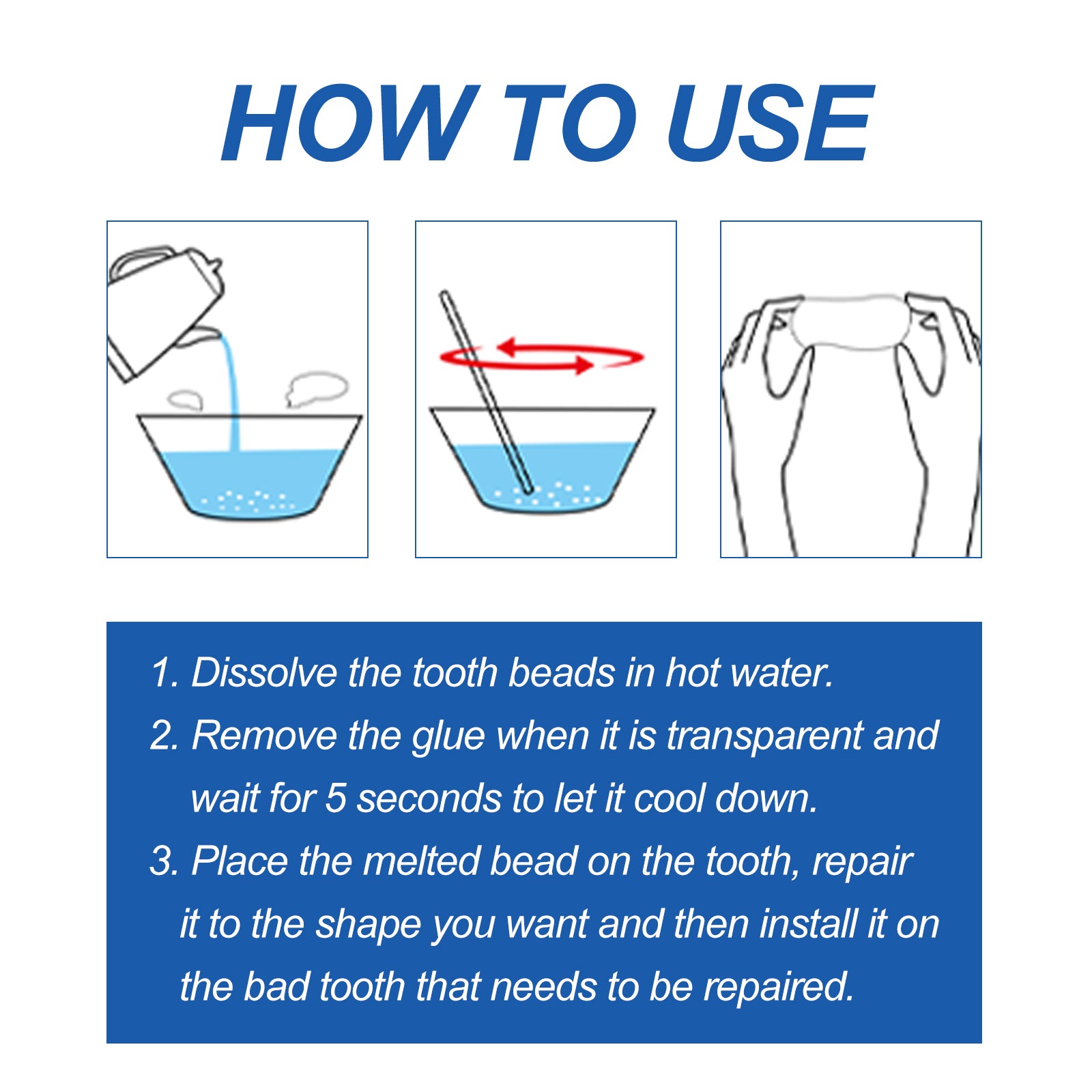 HOW TO USE

1. Dissolve the tooth beads in hot water.

2. Remove the glue when it is transparent and wait for 5 seconds to let it cool down.

3. Place the melted bead on the tooth, repair it to the shape you want and then install it on the bad tooth that needs to be repaired.