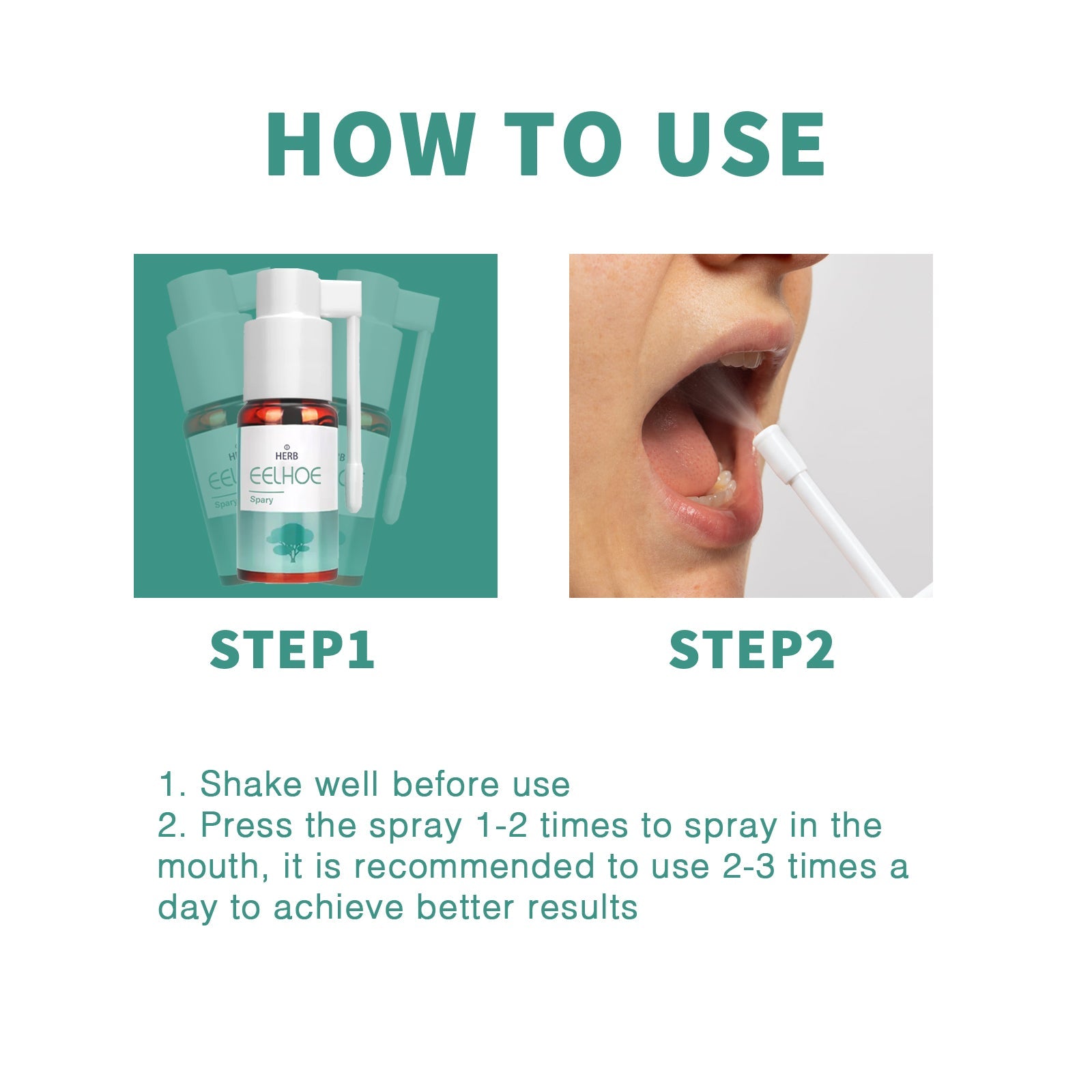 HOW TO USE

HERB
EELHOE
Spary

STEP1

STEP2

1. Shake well before use
2. Press the spray 1-2 times to spray in the mouth, it is recommended to use 2-3 times a day to achieve better results