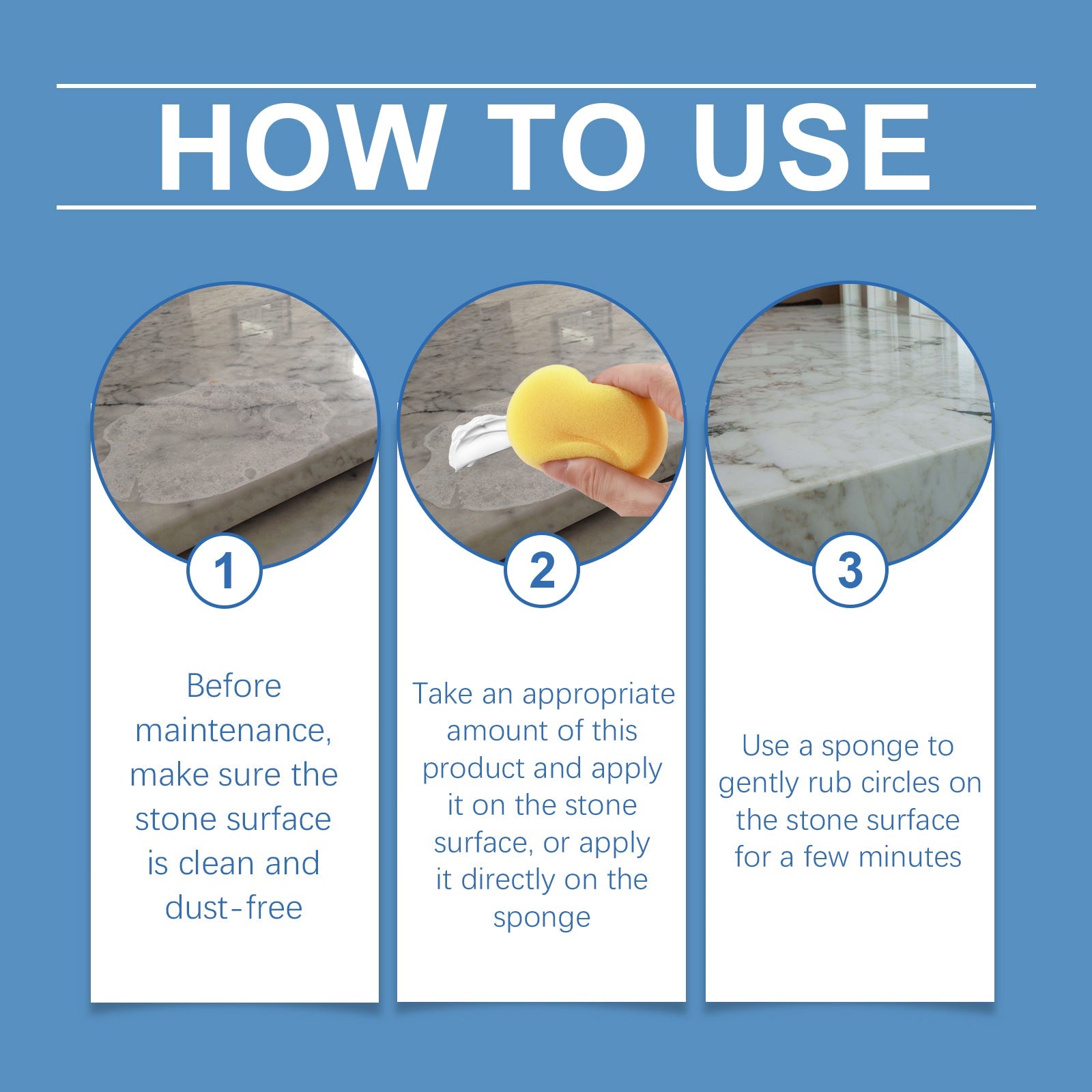 HOW TO USE

1

Before maintenance, make sure the stone surface is clean and dust-free

2

Take an appropriate amount of this product and apply it on the stone surface, or apply it directly on the sponge

3

Use a sponge to gently rub circles on the stone surface for a few minutes