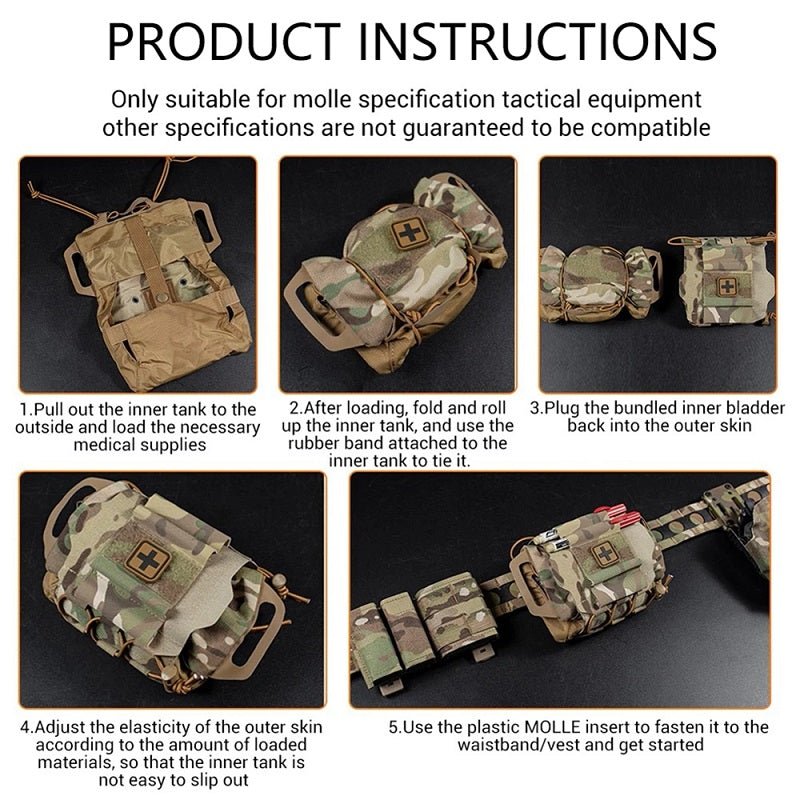 PRODUCT INSTRUCTIONS

Only suitable for molle specification tactical equipment other specifications are not guaranteed to be compatible

1.Pull out the inner tank to the outside and load the necessary medical supplies

2.After loading, fold and roll up the inner tank, and use the rubber band attached to the inner tank to tie it.

3.Plug the bundled inner bladder back into the outer skin

4.Adjust the elasticity of the outer skin according to the amount of loaded materials, so that the inner tank is not easy to slip out

5.Use the plastic MOLLE insert to fasten it to the waistband/vest and get started