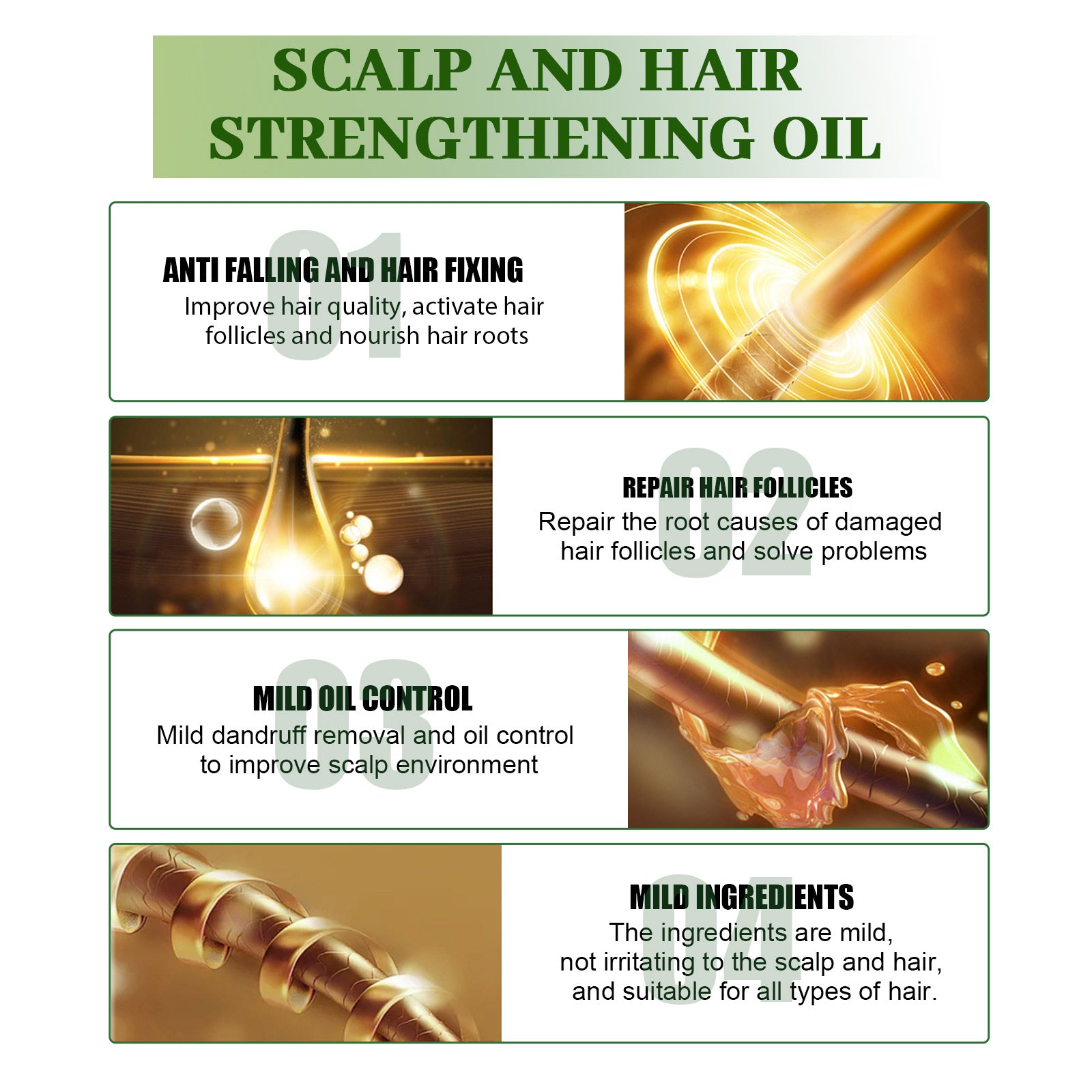 SCALP AND HAIR STRENGTHENING OIL

01
ANTI FALLING AND HAIR FIXING
Improve hair quality, activate hair follicles and nourish hair roots

02
REPAIR HAIR FOLLICLES
Repair the root causes of damaged hair follicles and solve problems

03
MILD OIL CONTROL
Mild dandruff removal and oil control to improve scalp environment

04
MILD INGREDIENTS
The ingredients are mild, not irritating to the scalp and hair, and suitable for all types of hair.