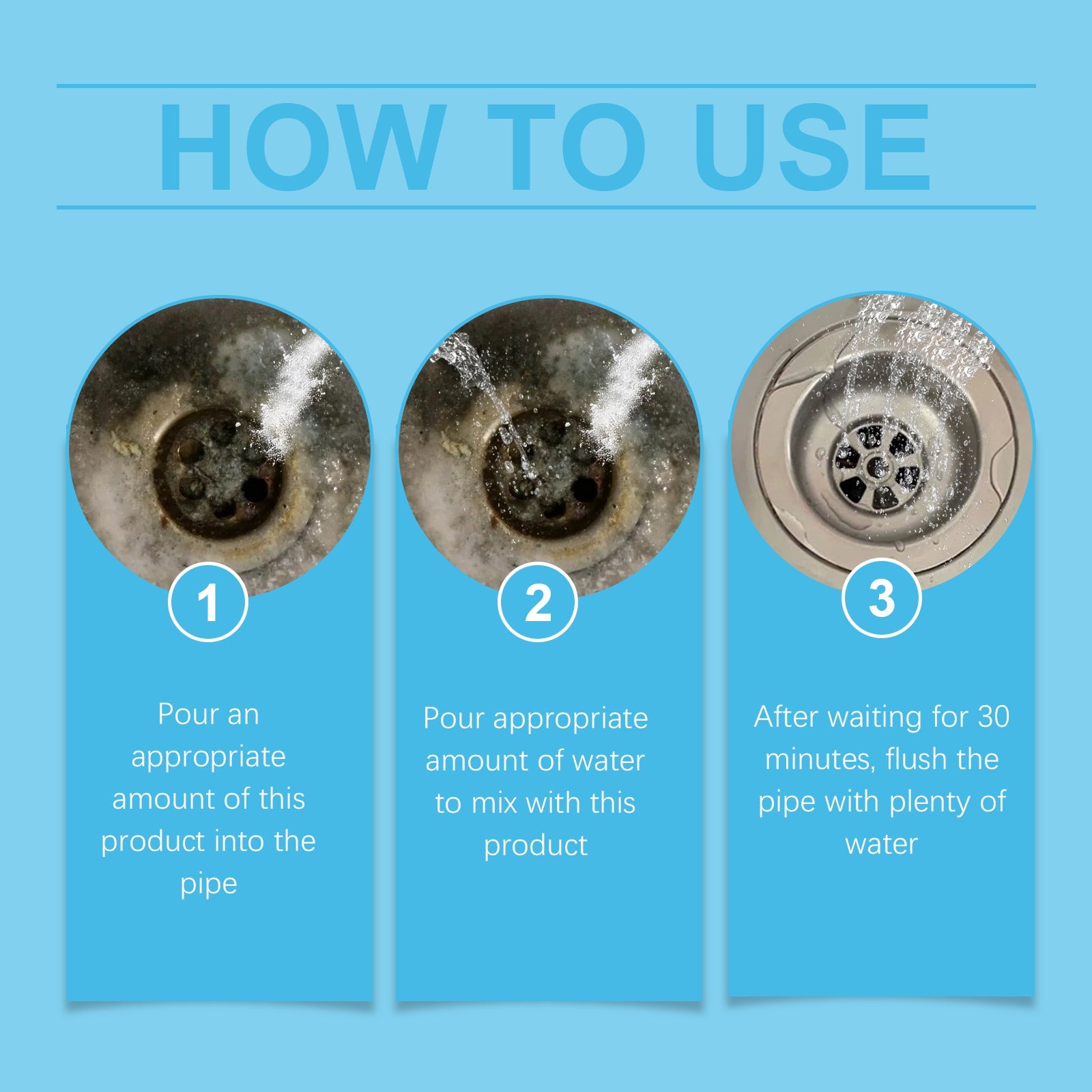 HOW TO USE

1

Pour an appropriate amount of this product into the pipe

2

Pour appropriate amount of water to mix with this product

3

After waiting for 30 minutes, flush the pipe with plenty of water