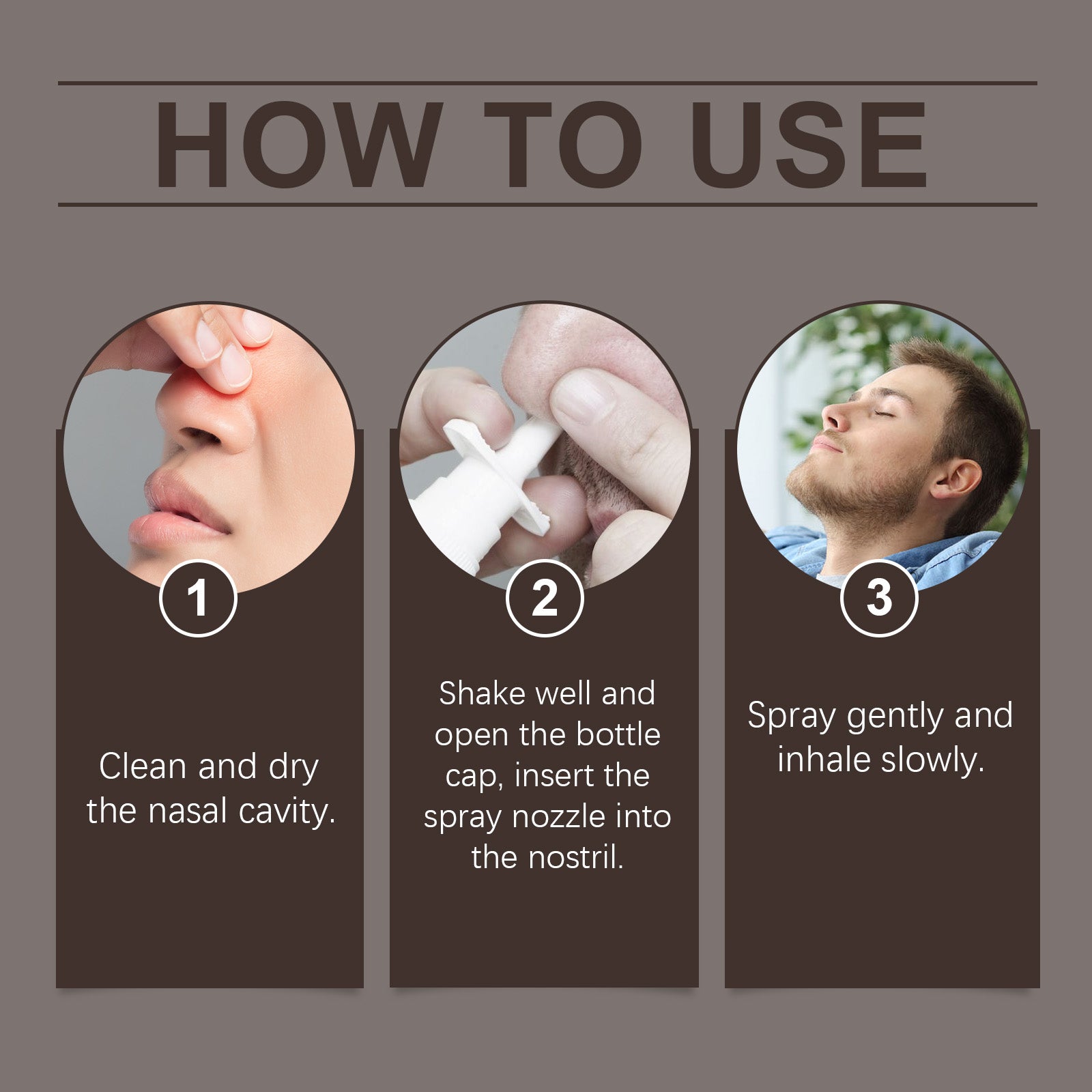 HOW TO USE

1

Clean and dry the nasal cavity.

2

Shake well and open the bottle cap, insert the spray nozzle into the nostril.

3

Spray gently and inhale slowly.