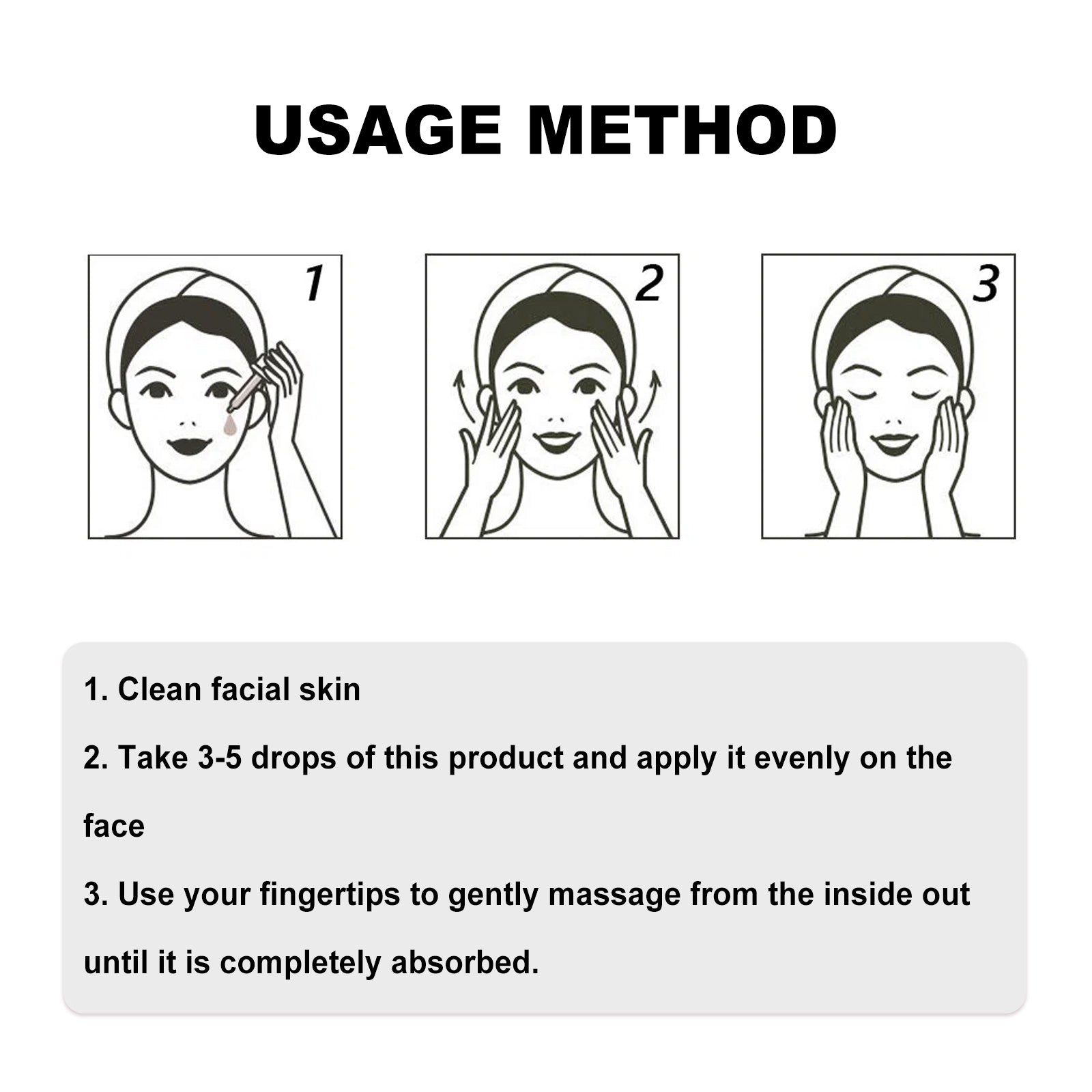 USAGE METHOD

1

2

3

1. Clean facial skin

2. Take 3-5 drops of this product and apply it evenly on the face

3. Use your fingertips to gently massage from the inside out until it is completely absorbed.