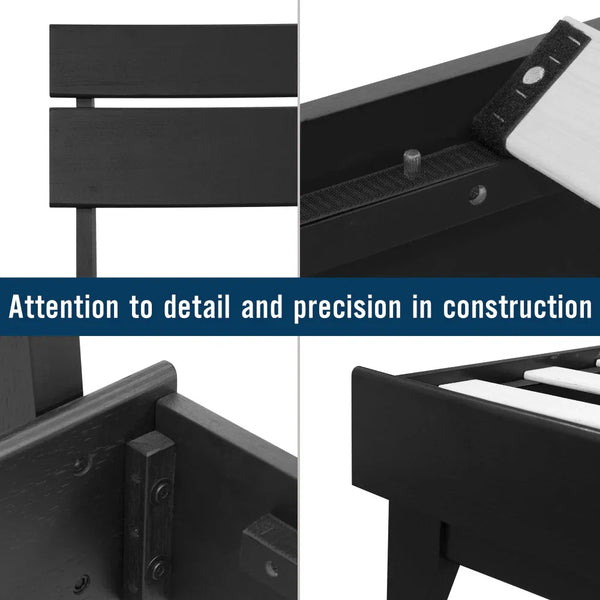 Attention to detail and precision in construction