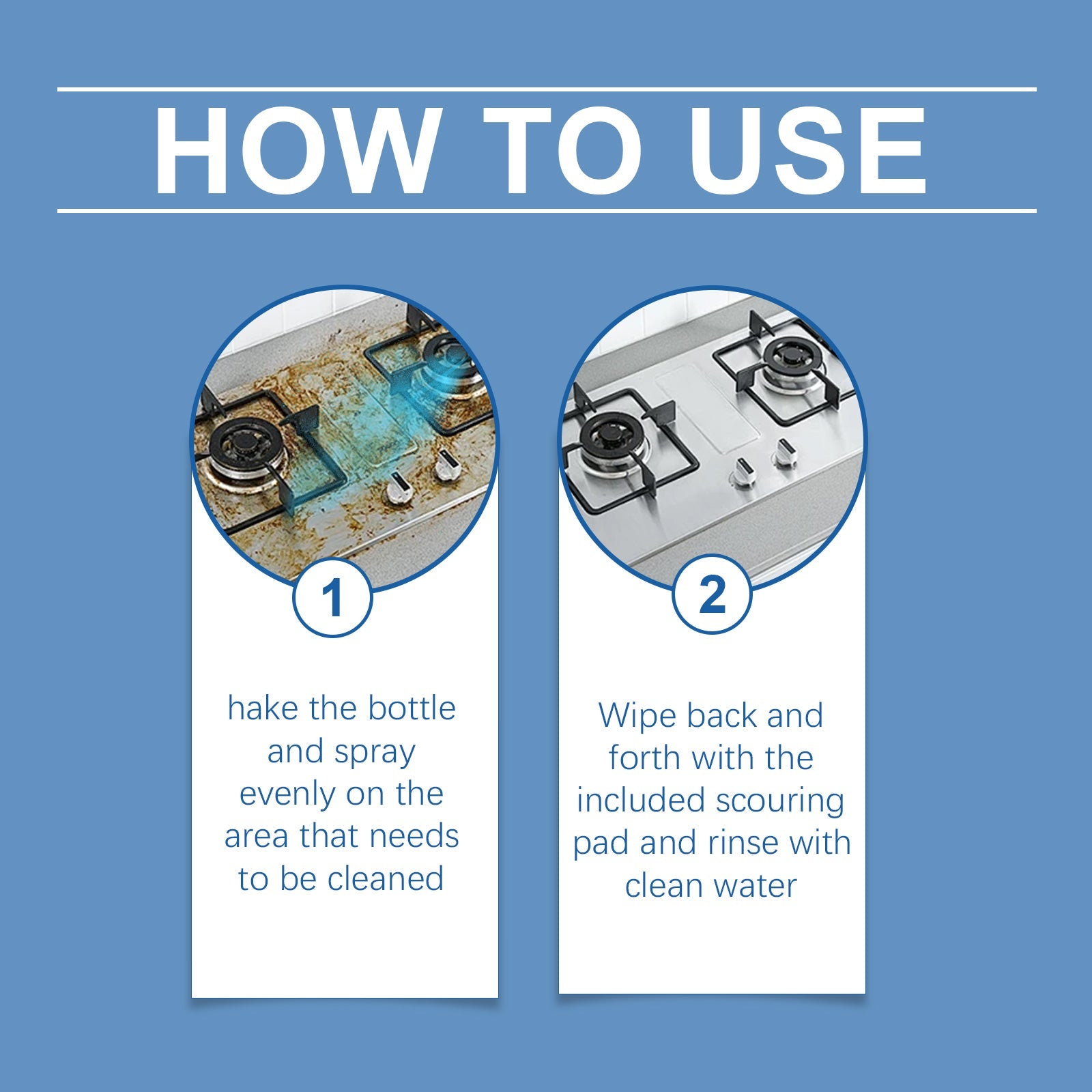 HOW TO USE

1

hake the bottle and spray evenly on the area that needs to be cleaned

2

Wipe back and forth with the included scouring pad and rinse with clean water