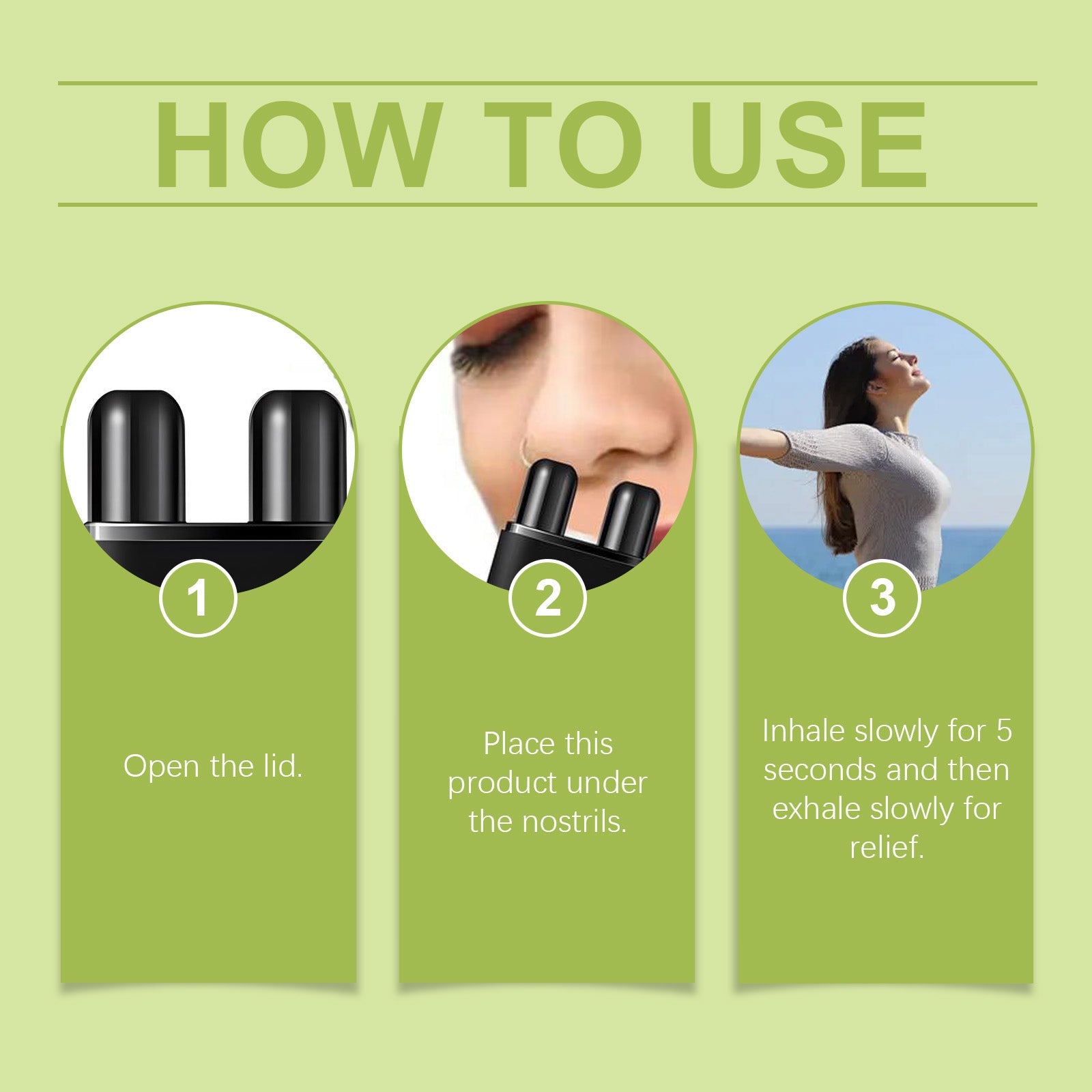 HOW TO USE

1

Open the lid.

2

Place this product under the nostrils.

3

Inhale slowly for 5 seconds and then exhale slowly for relief.