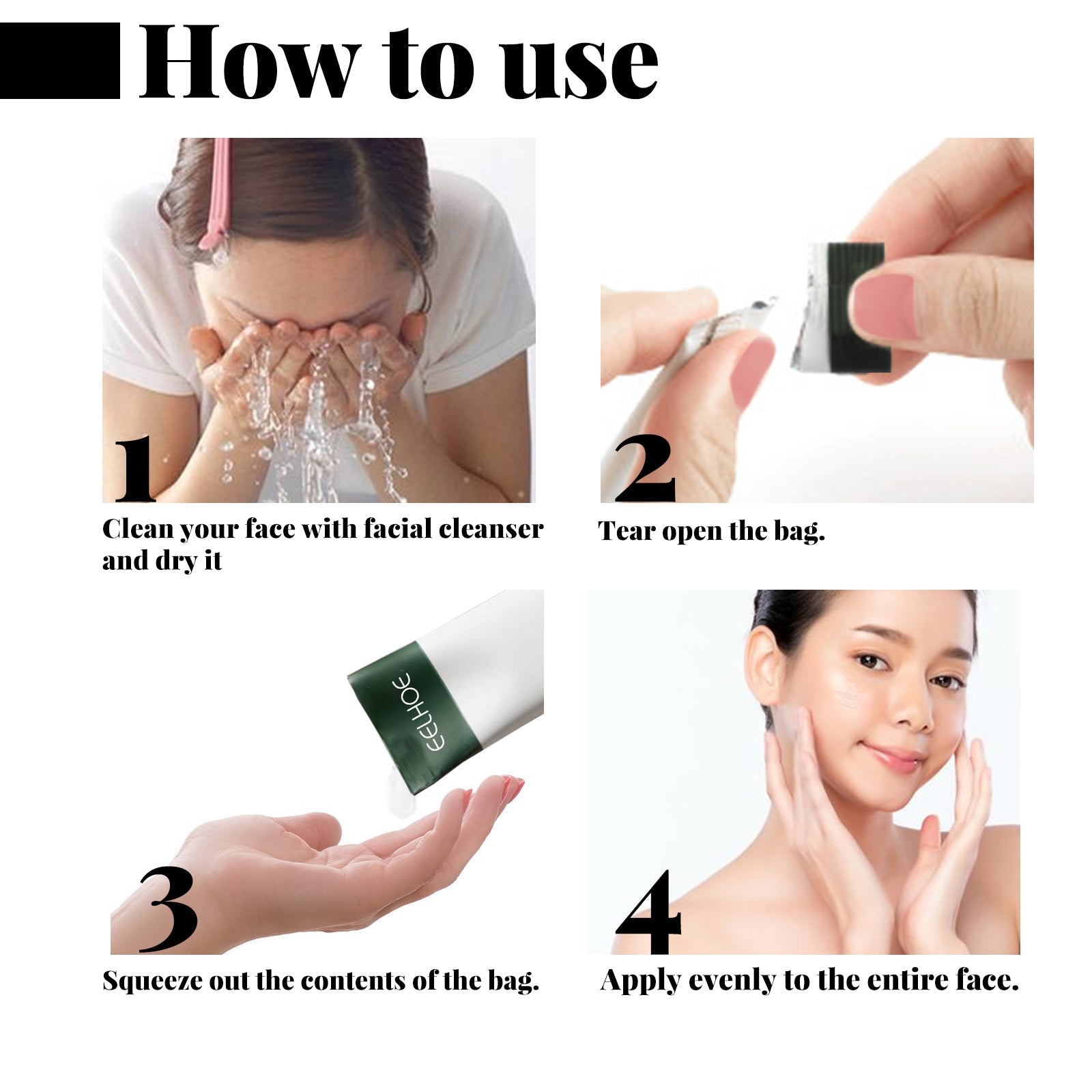 How to use

1
Clean your face with facial cleanser and dry it

2
Tear open the bag.

EELHOE

3
Squeeze out the contents of the bag.

4
Apply evenly to the entire face.